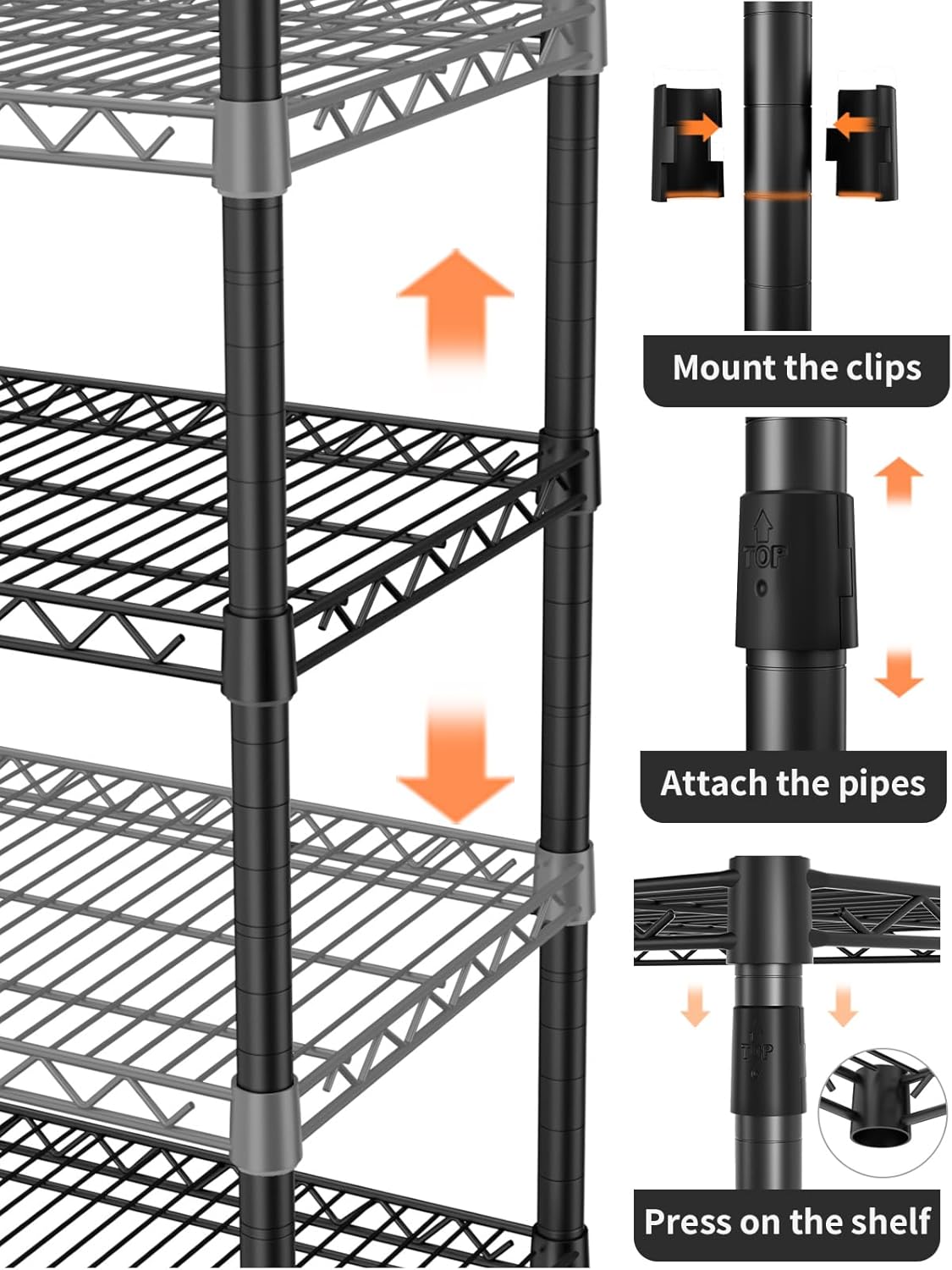 Mount the clips

TOP

Attach the pipes

TOP

Press on the shelf