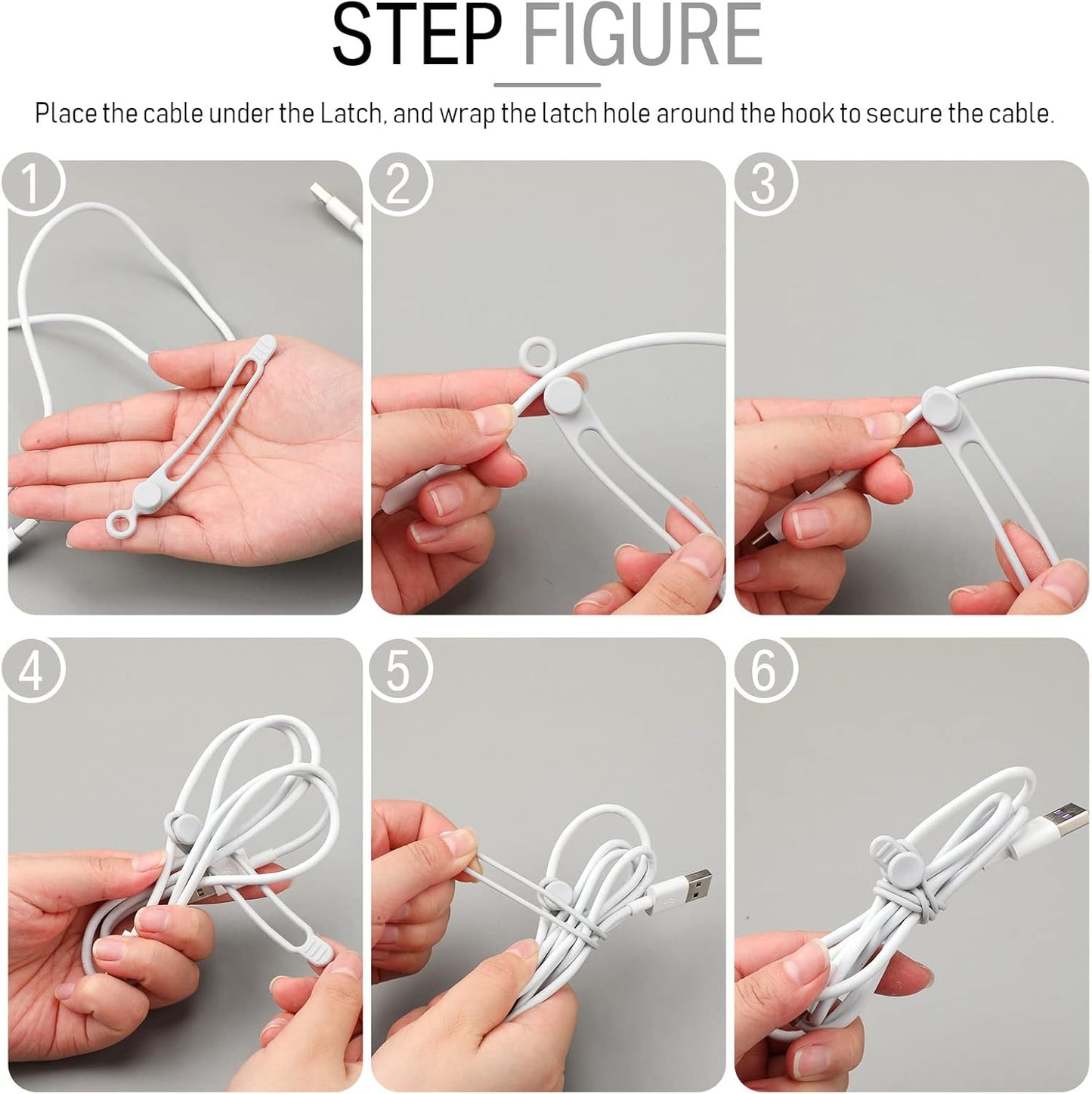 STEP FIGURE

Place the cable under the Latch, and wrap the latch hole around the hook to secure the cable.

1

2

3

4

5

6