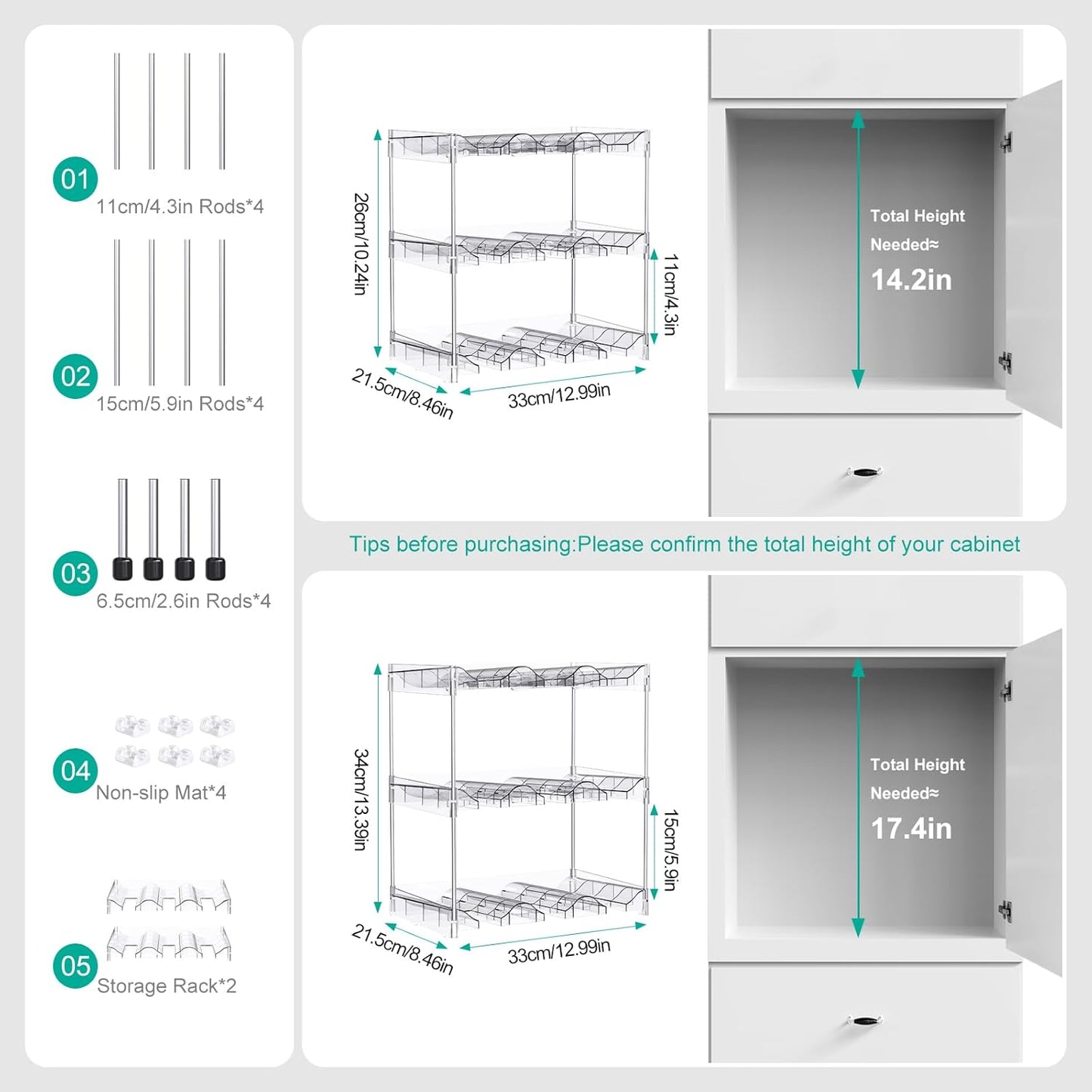 01
11cm/4.3in Rods*4

02
15cm/5.9in Rods*4

03
6.5cm/2.6in Rods*4

04
Non-slip Mat*4

05
Storage Rack*2

26cm/10.24in
11cm/4.3in
21.5cm/8.46in
33cm/12.99in

Total Height Needed≈
14.2in

Tips before purchasing:Please confirm the total height of your cabinet

34cm/13.39in
15cm/5.9in
21.5cm/8.46in
33cm/12.99in

Total Height Needed≈
17.4in