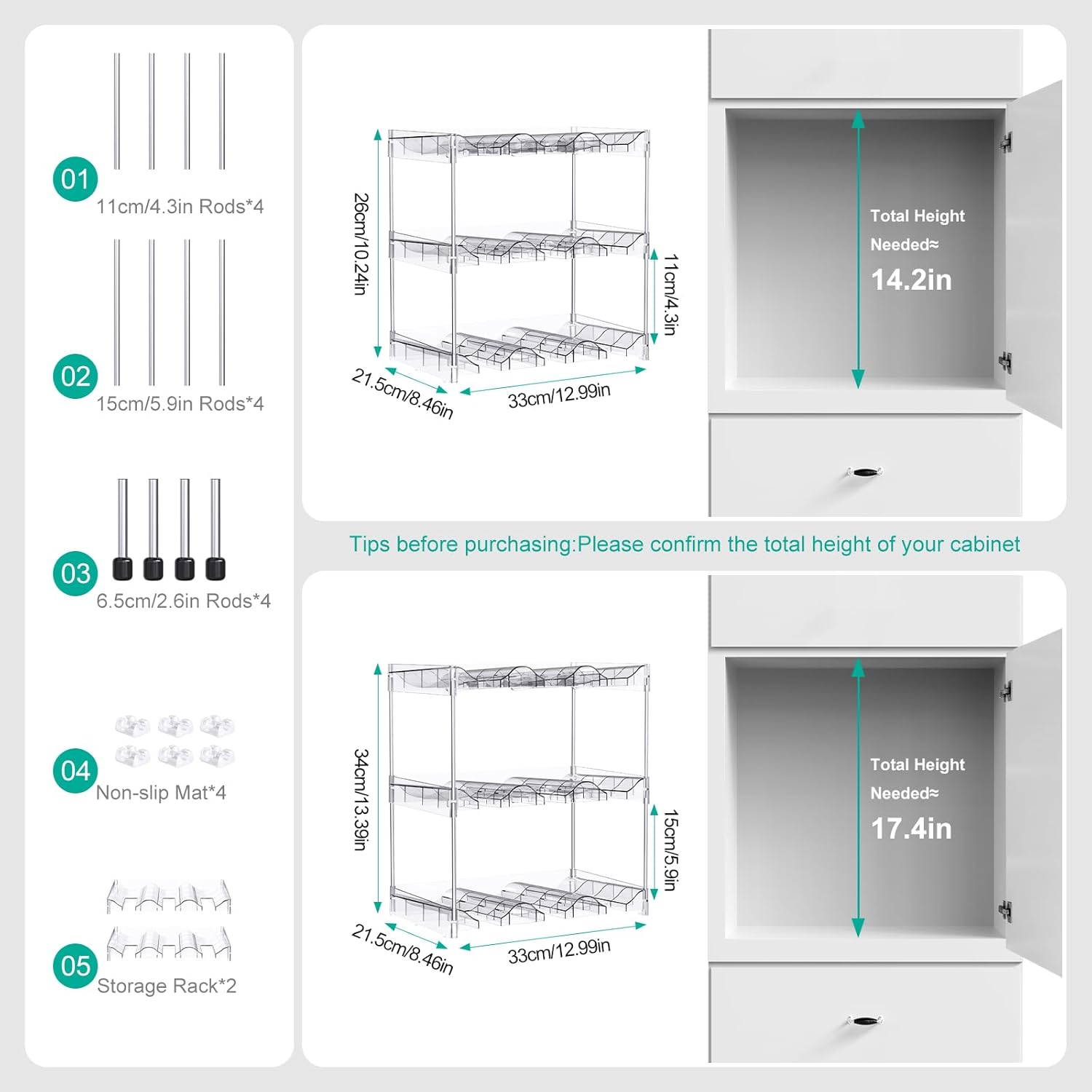 01
11cm/4.3in Rods*4

02
15cm/5.9in Rods*4

03
6.5cm/2.6in Rods*4

04
Non-slip Mat*4

05
Storage Rack*2

26cm/10.24in
11cm/4.3in
21.5cm/8.46in
33cm/12.99in

Total Height Needed≈
14.2in

Tips before purchasing:Please confirm the total height of your cabinet

34cm/13.39in
15cm/5.9in
21.5cm/8.46in
33cm/12.99in

Total Height Needed≈
17.4in