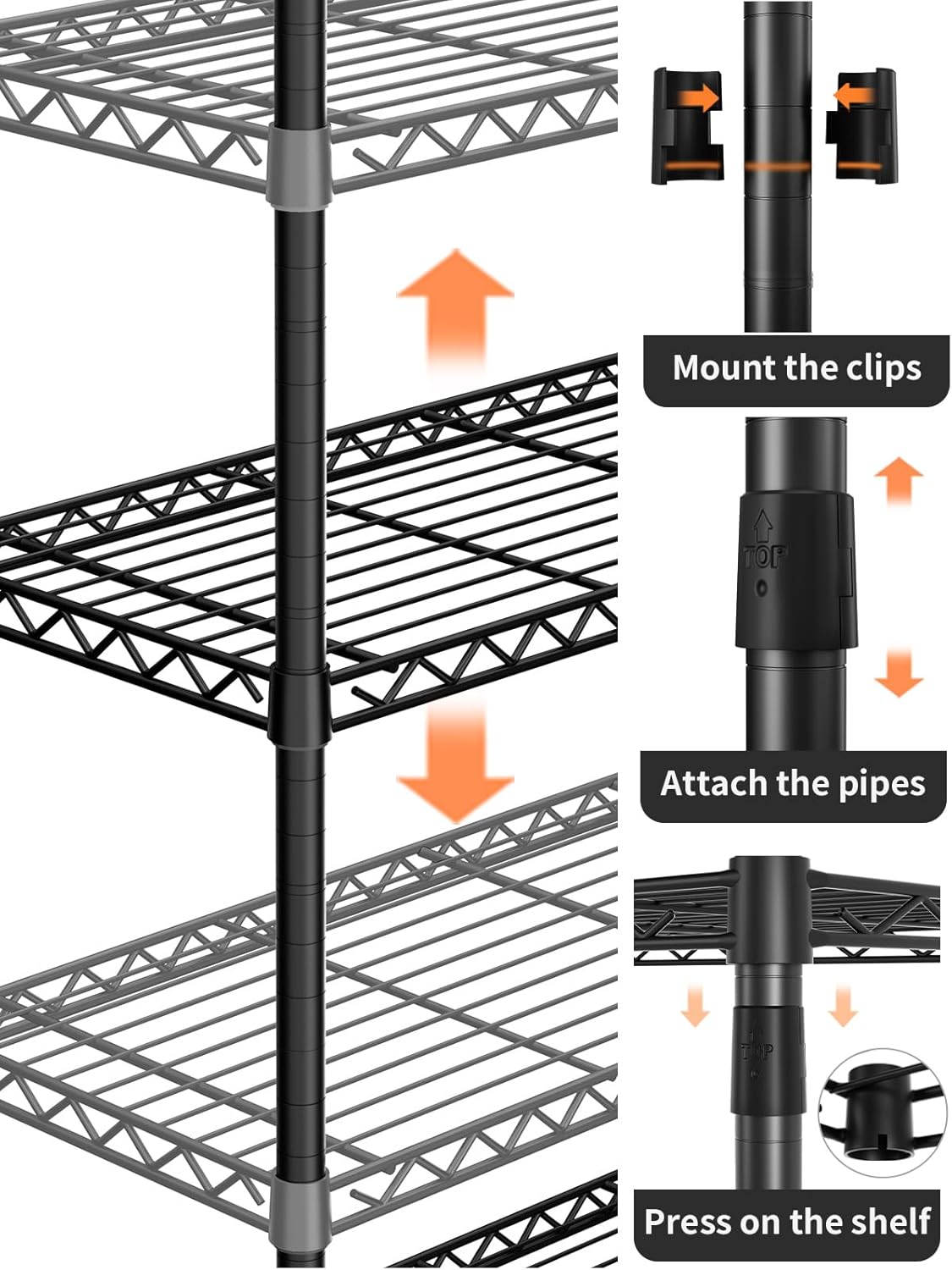 Mount the clips

TOP

Attach the pipes

TOP

Press on the shelf