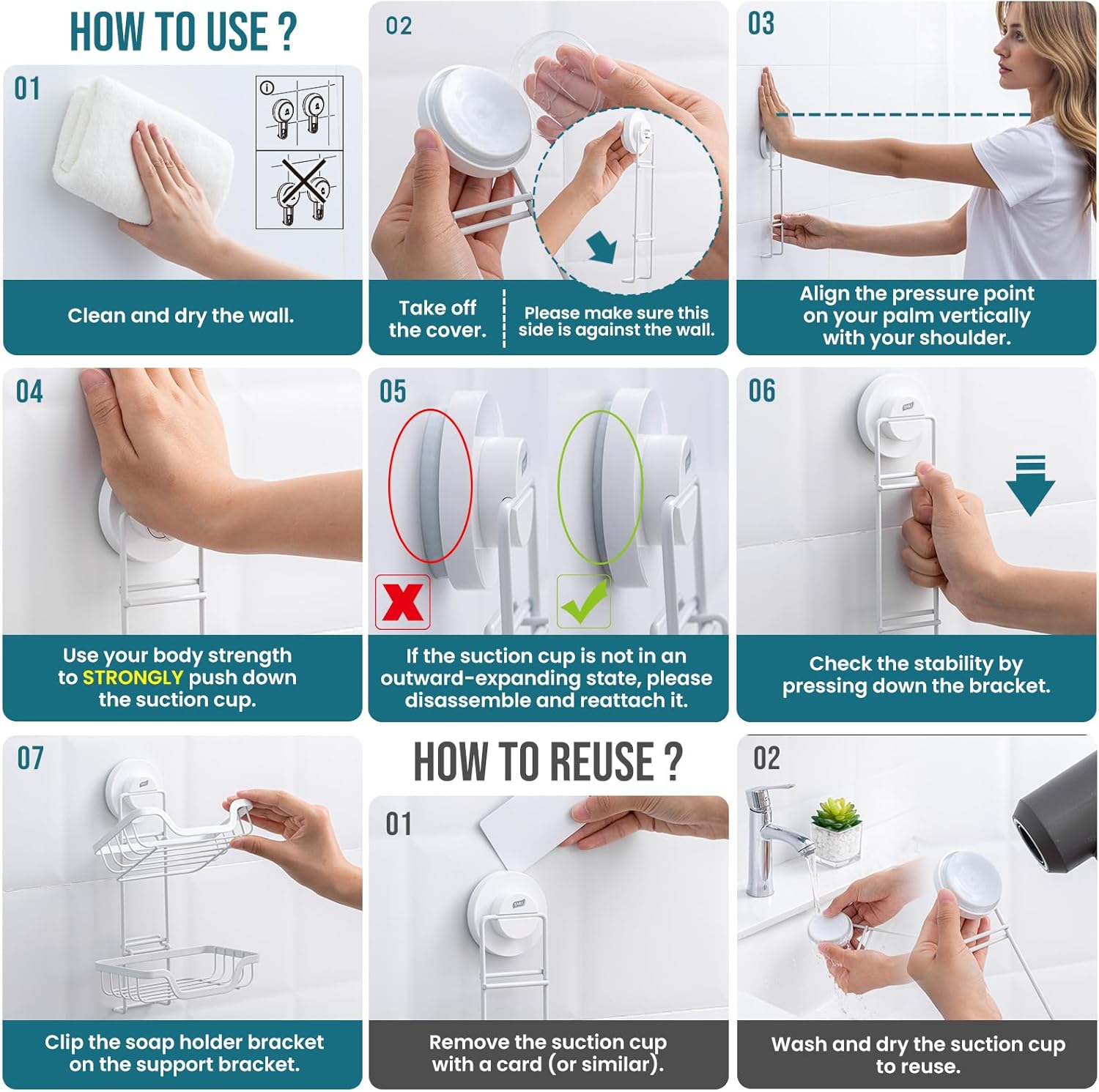 HOW TO USE ?

01

Clean and dry the wall.

02

Take off the cover.

Please make sure this side is against the wall.

03

Align the pressure point on your palm vertically with your shoulder.

04

Use your body strength to STRONGLY push down the suction cup.

05

If the suction cup is not in an outward-expanding state, please disassemble and reattach it.

06

Check the stability by pressing down the bracket.

07

Clip the soap holder bracket on the support bracket.

HOW TO REUSE ?

01

Remove the suction cup with a card (or similar).

02

Wash and dry the suction cup to reuse.