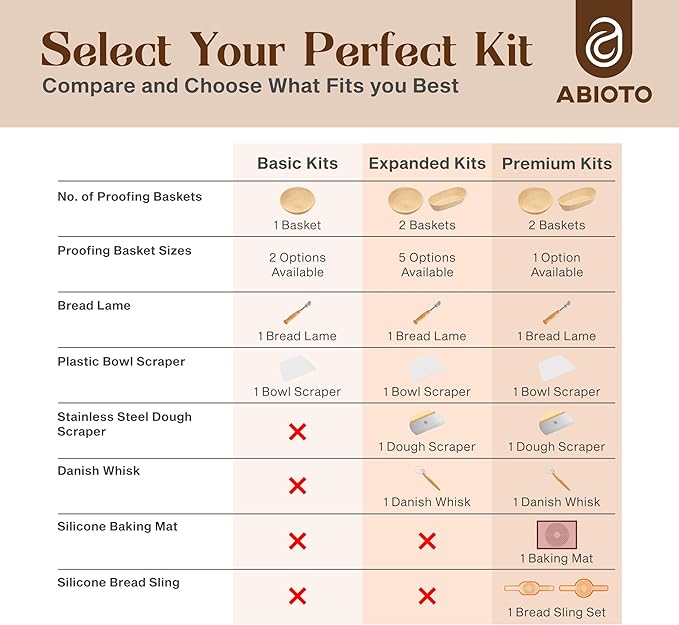 Select Your Perfect Kit
Compare and Choose What Fits you Best

ABIOTO

| | Basic Kits | Expanded Kits | Premium Kits |
|---|---|---|---|
| No. of Proofing Baskets | 1 Basket | 2 Baskets | 2 Baskets |
| Proofing Basket Sizes | 2 Options Available | 5 Options Available | 1 Option Available |
| Bread Lame | 1 Bread Lame | 1 Bread Lame | 1 Bread Lame |
| Plastic Bowl Scraper | 1 Bowl Scraper | 1 Bowl Scraper | 1 Bowl Scraper |
| Stainless Steel Dough Scraper | ✕ | 1 Dough Scraper | 1 Dough Scraper |
| Danish Whisk | ✕ | 1 Danish Whisk | 1 Danish Whisk |
| Silicone Baking Mat | ✕ | ✕ | 1 Baking Mat |
| Silicone Bread Sling | ✕ | ✕ | 1 Bread Sling Set |