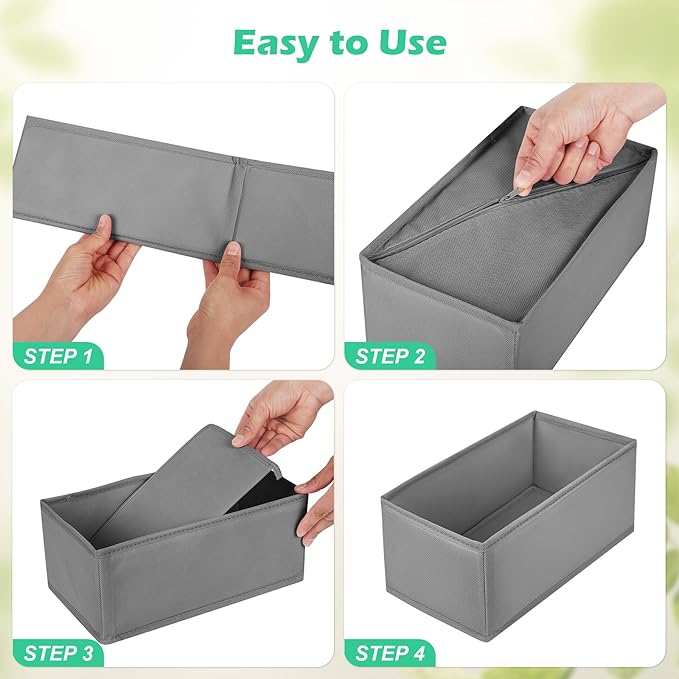 Easy to Use

STEP 1

STEP 2

STEP 3

STEP 4