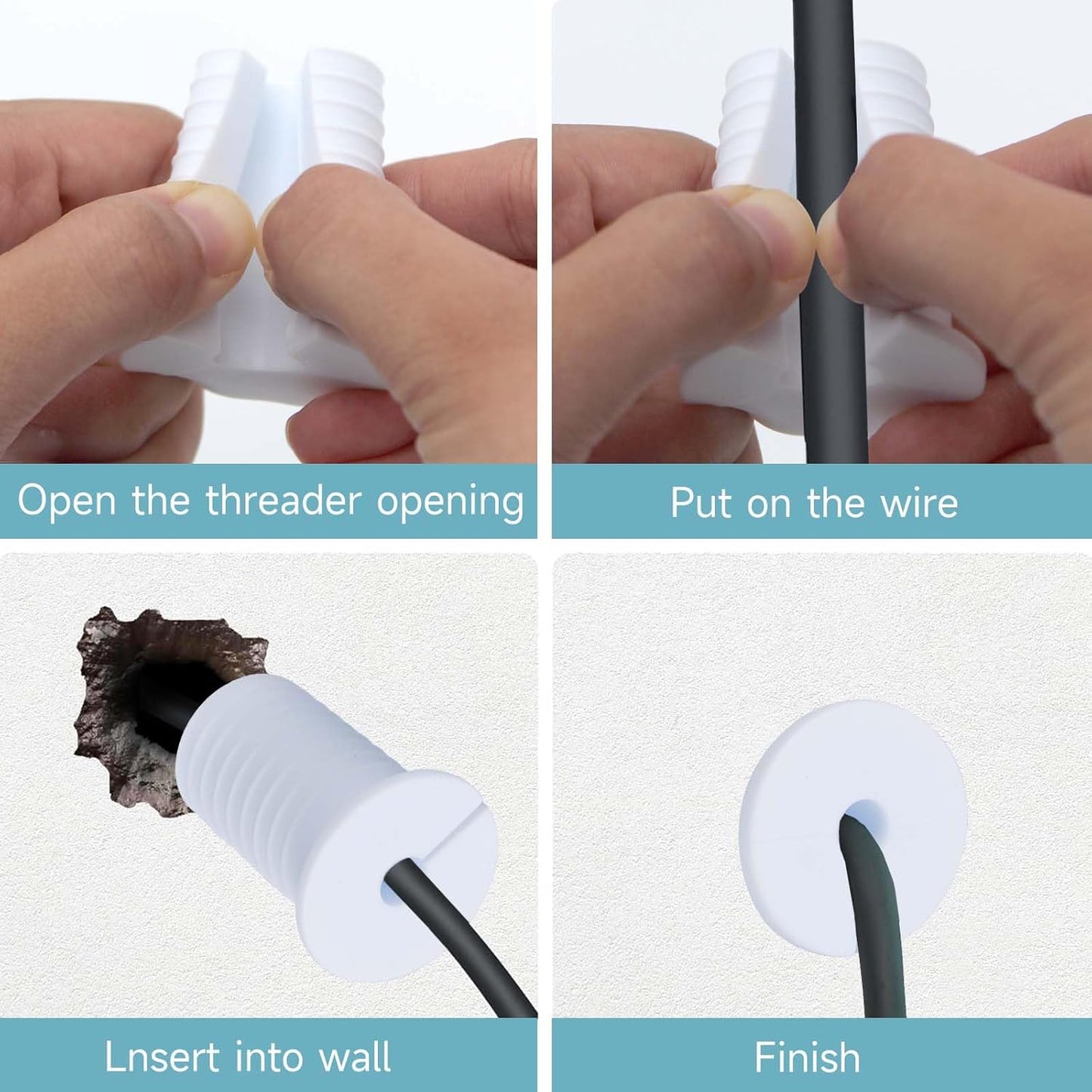 Open the threader opening

Put on the wire

Lnsert into wall

Finish