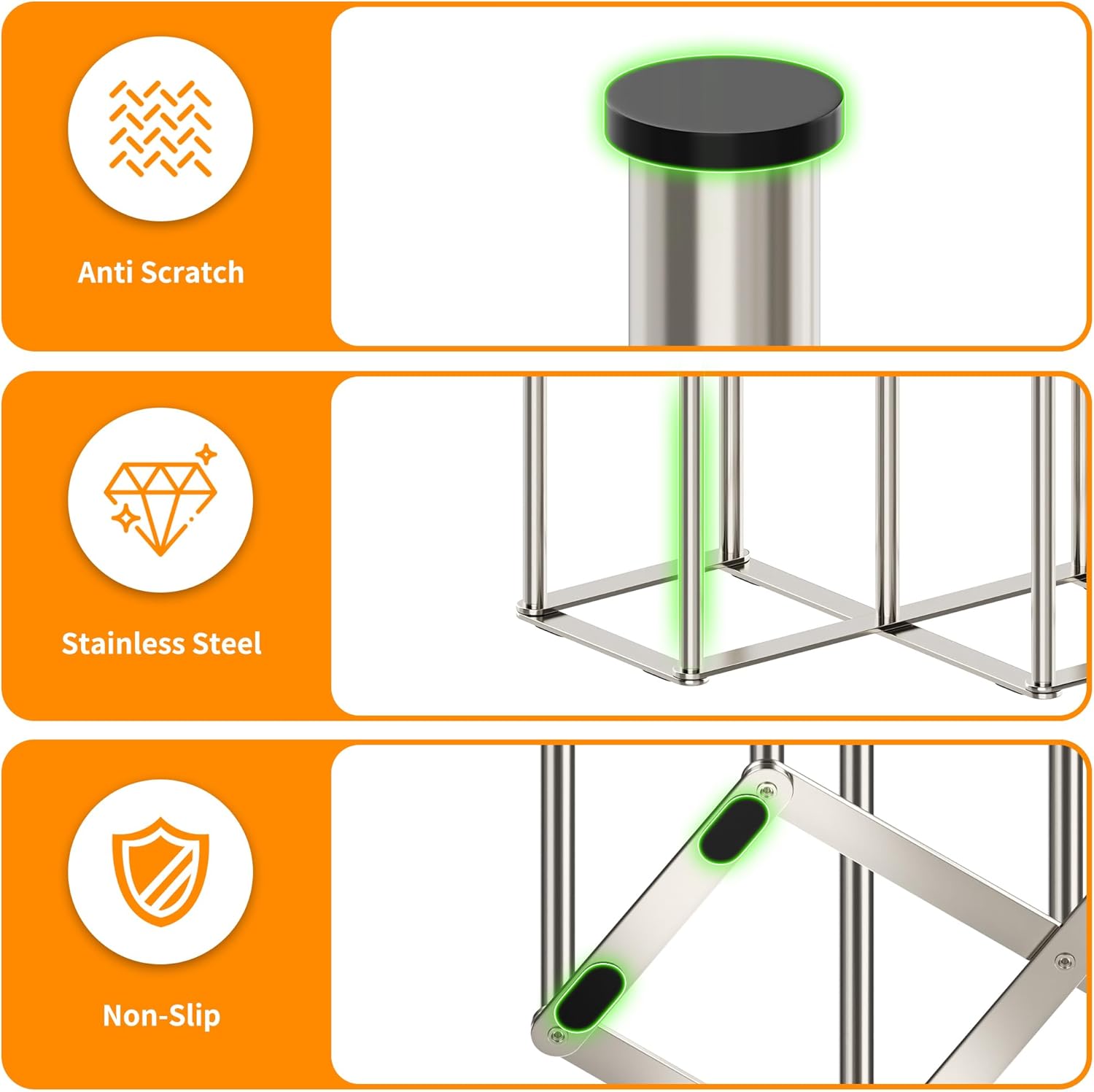 Anti Scratch

Stainless Steel

Non-Slip