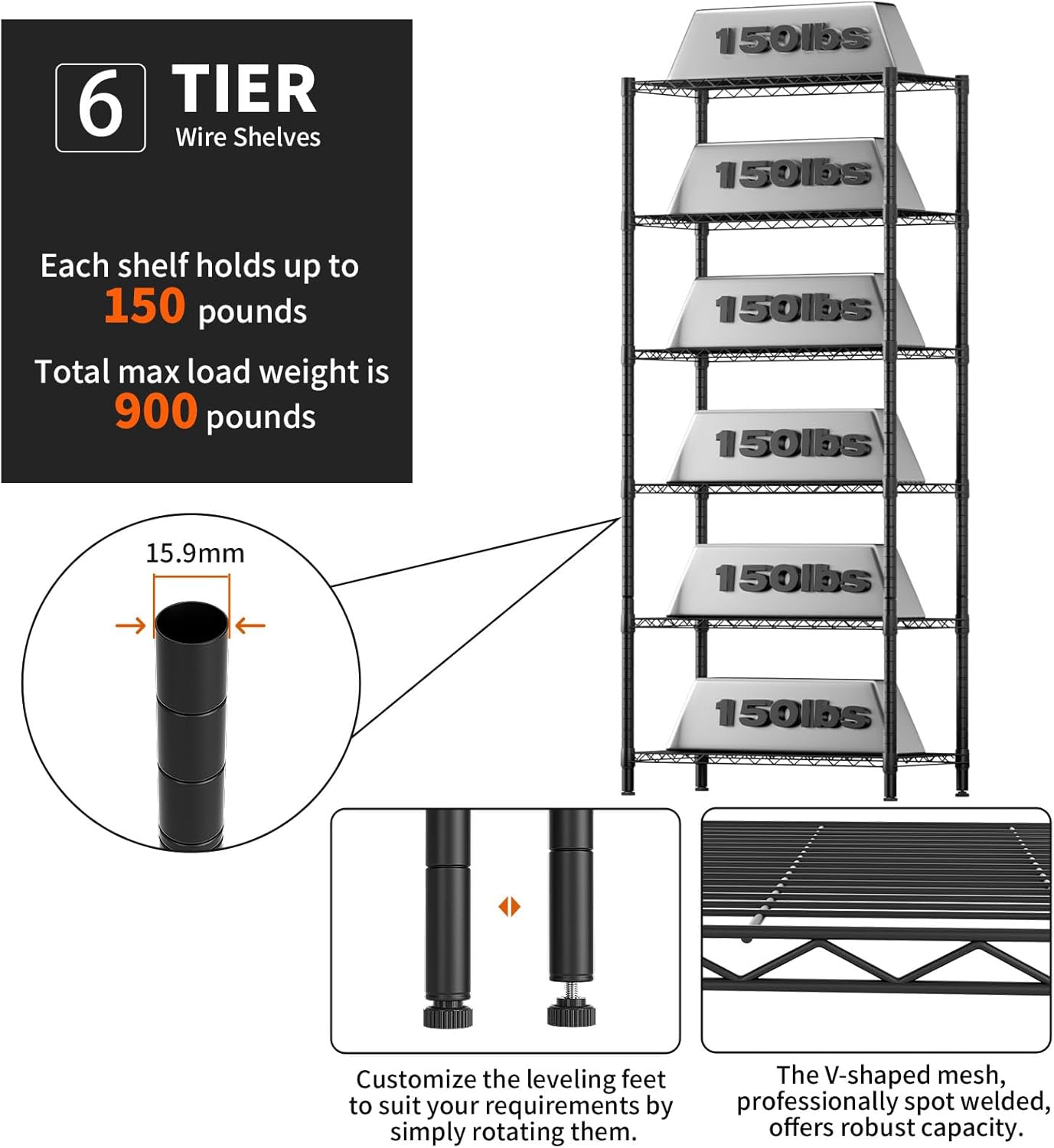 6 TIER
Wire Shelves

Each shelf holds up to
150 pounds

Total max load weight is
900 pounds

150lbs

150lbs

150lbs

150lbs

150lbs

150lbs

15.9mm

Customize the leveling feet to suit your requirements by simply rotating them.

The V-shaped mesh, professionally spot welded, offers robust capacity.