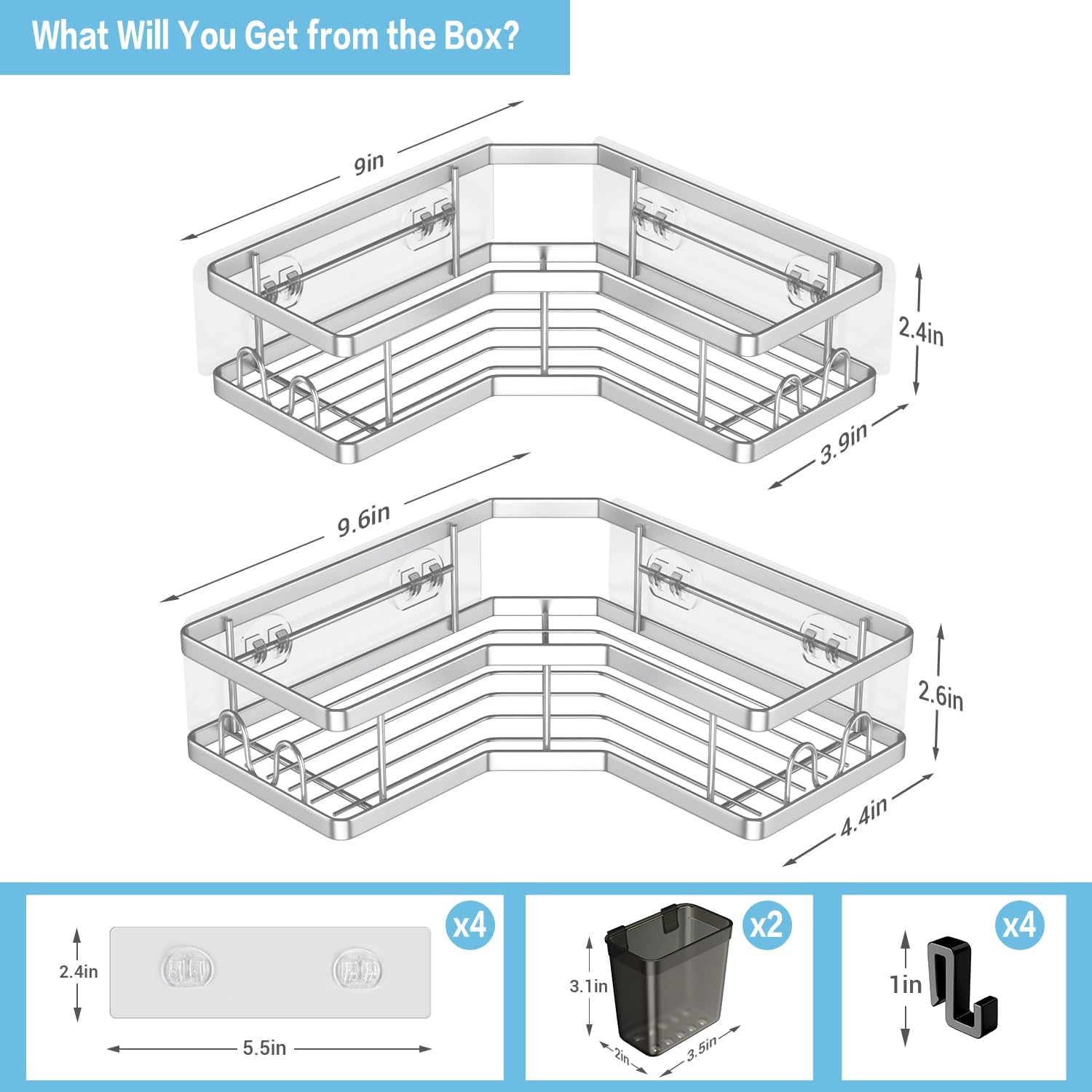 What Will You Get from the Box?

9in

2.4in

3.9in

9.6in

2.6in

4.4in

x4

2.4in

5.5in

x2

3.1in

2in

3.5in

x4

1in