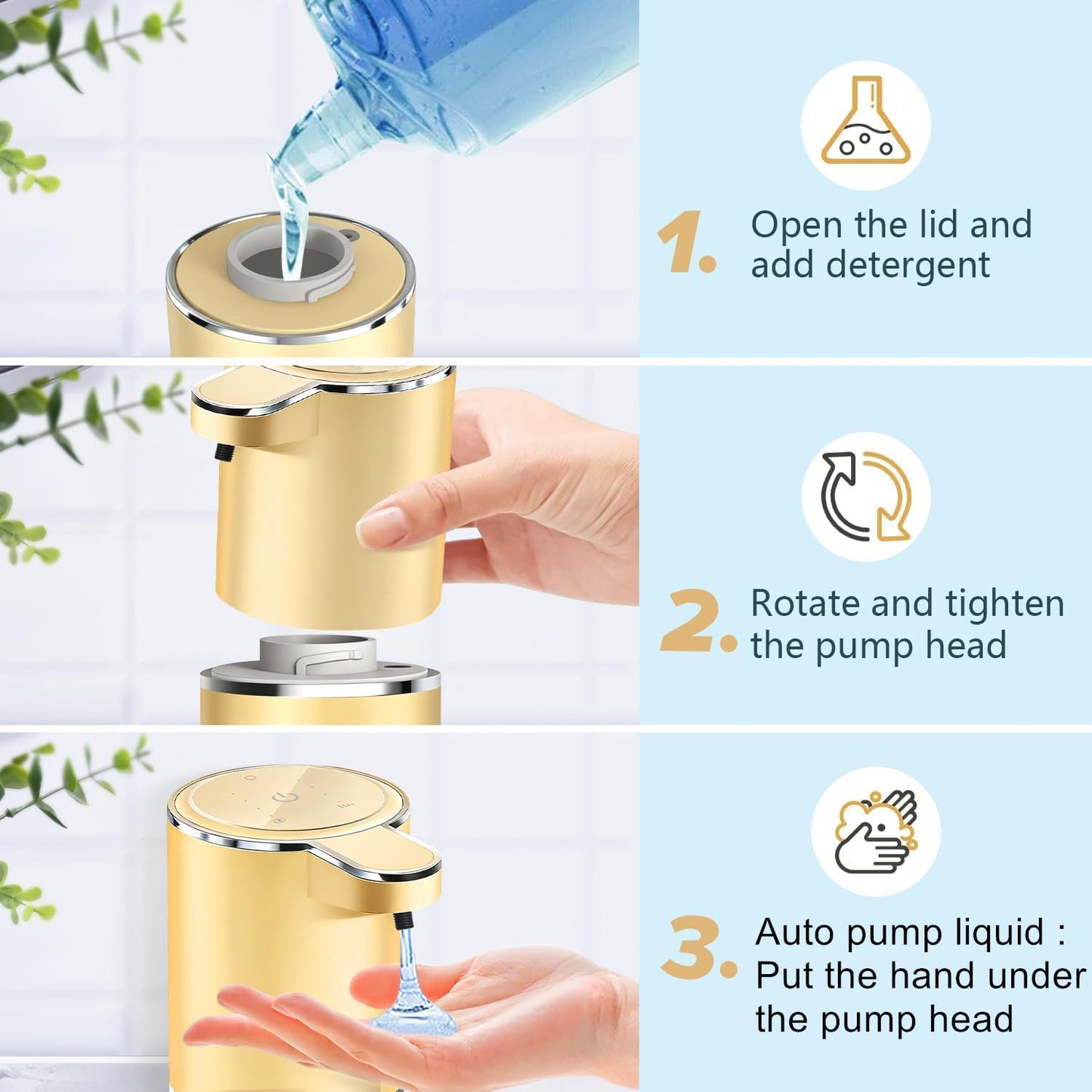 1. Open the lid and add detergent

2. Rotate and tighten the pump head

3. Auto pump liquid : Put the hand under the pump head