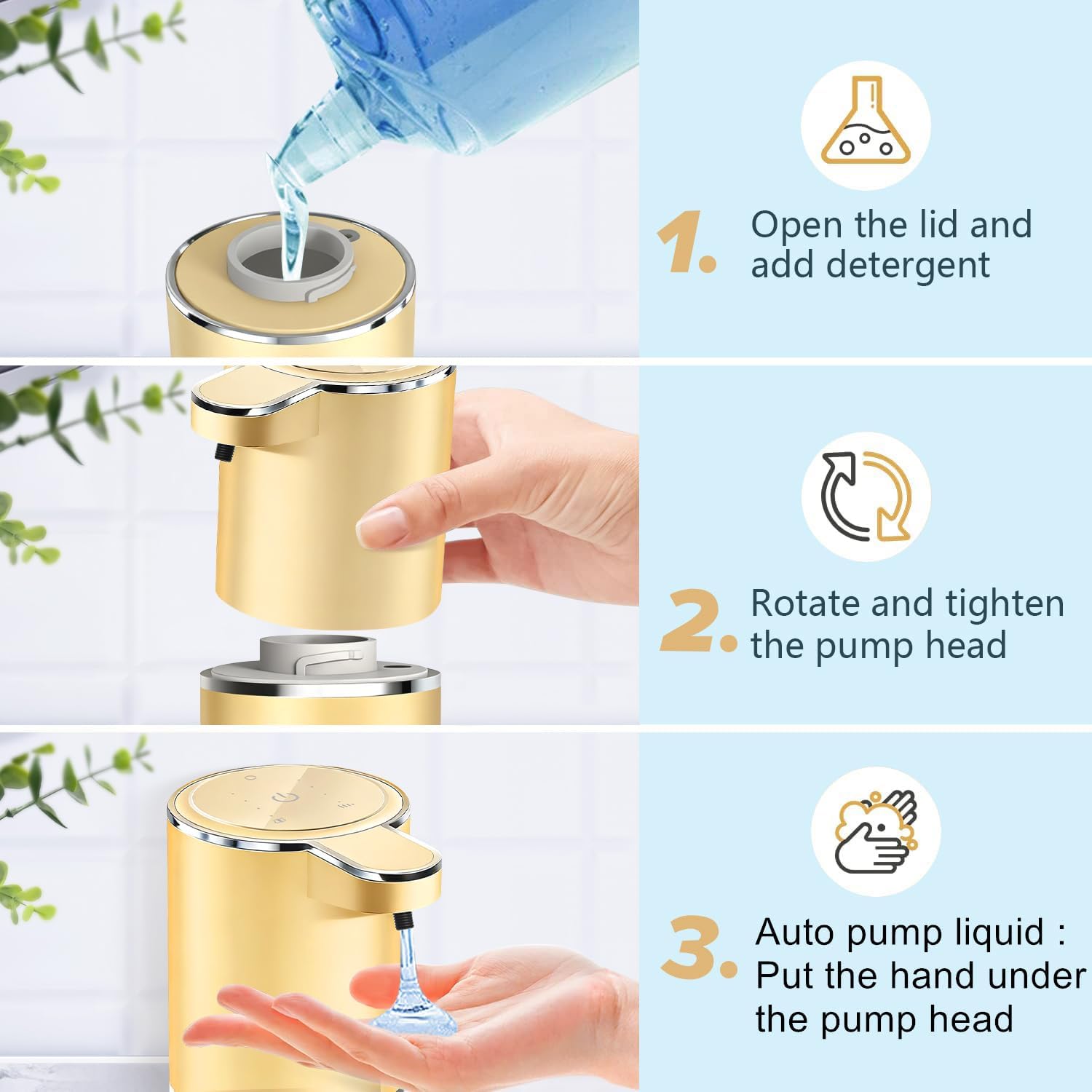 1. Open the lid and add detergent

2. Rotate and tighten the pump head

3. Auto pump liquid : Put the hand under the pump head