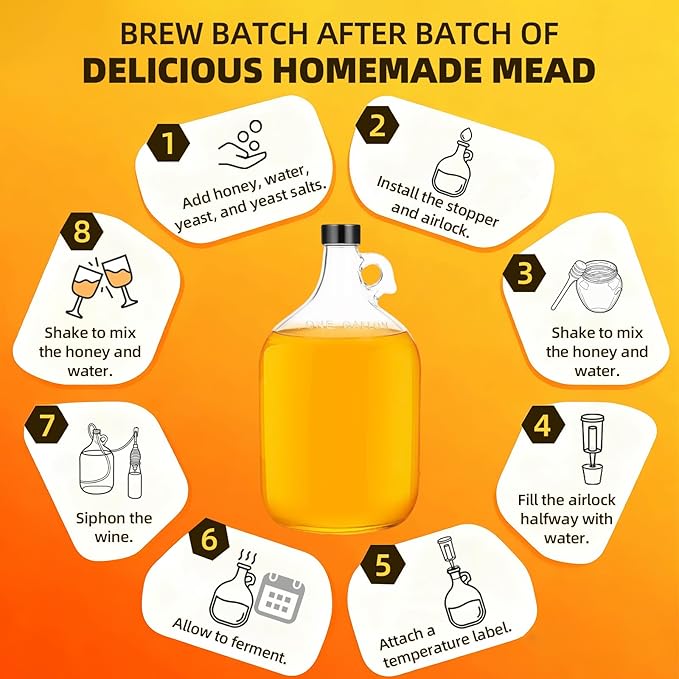 BREW BATCH AFTER BATCH OF
DELICIOUS HOMEMADE MEAD

1
Add honey, water, yeast, and yeast salts.

2
Install the stopper and airlock.

3
Shake to mix the honey and water.

4
Fill the airlock halfway with water.

5
Attach a temperature label.

6
Allow to ferment.

7
Siphon the wine.

8
Shake to mix the honey and water.

ONE GALLON