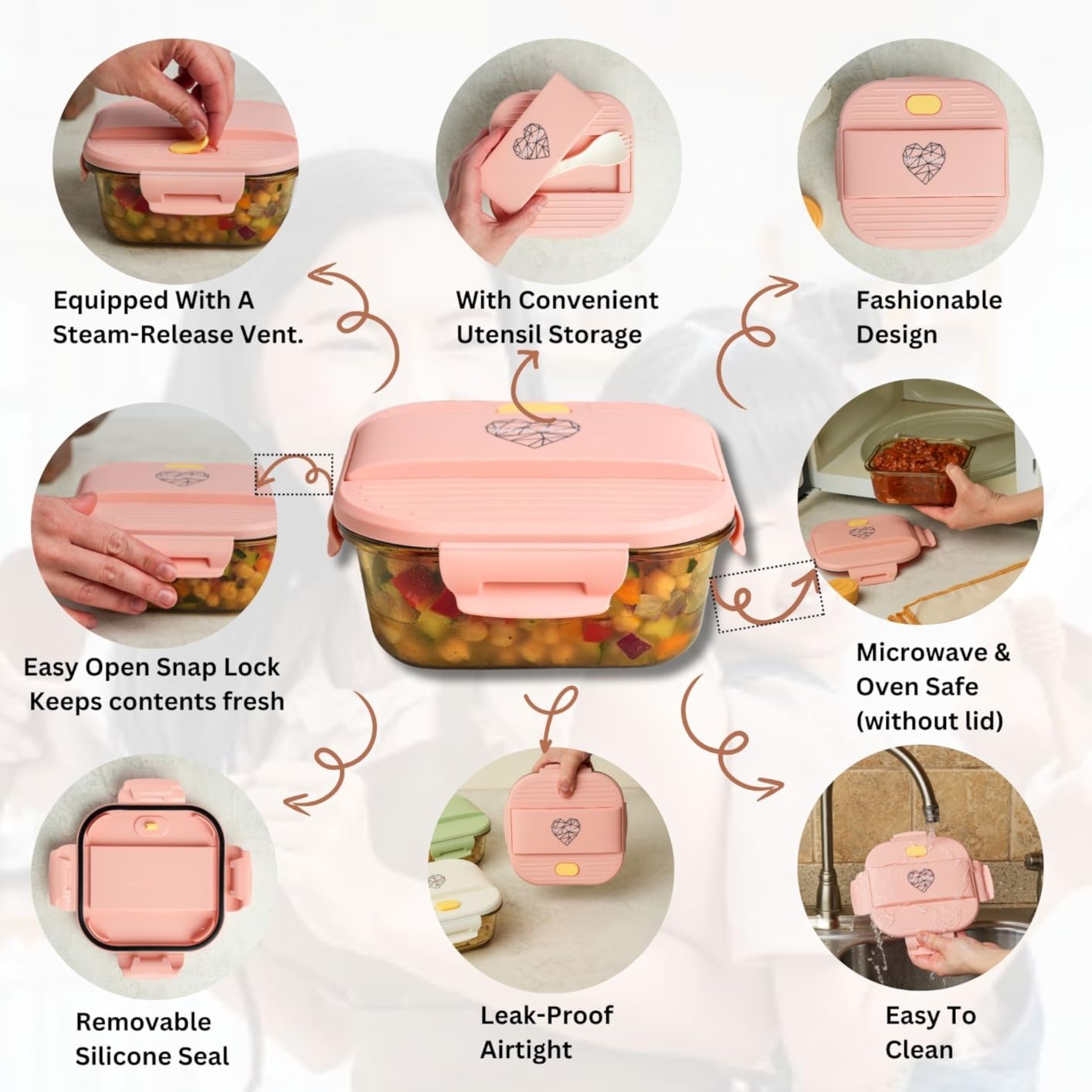 Equipped With A Steam-Release Vent.

With Convenient Utensil Storage

Fashionable Design

Easy Open Snap Lock Keeps contents fresh

Microwave & Oven Safe (without lid)

Removable Silicone Seal

Leak-Proof Airtight

Easy To Clean