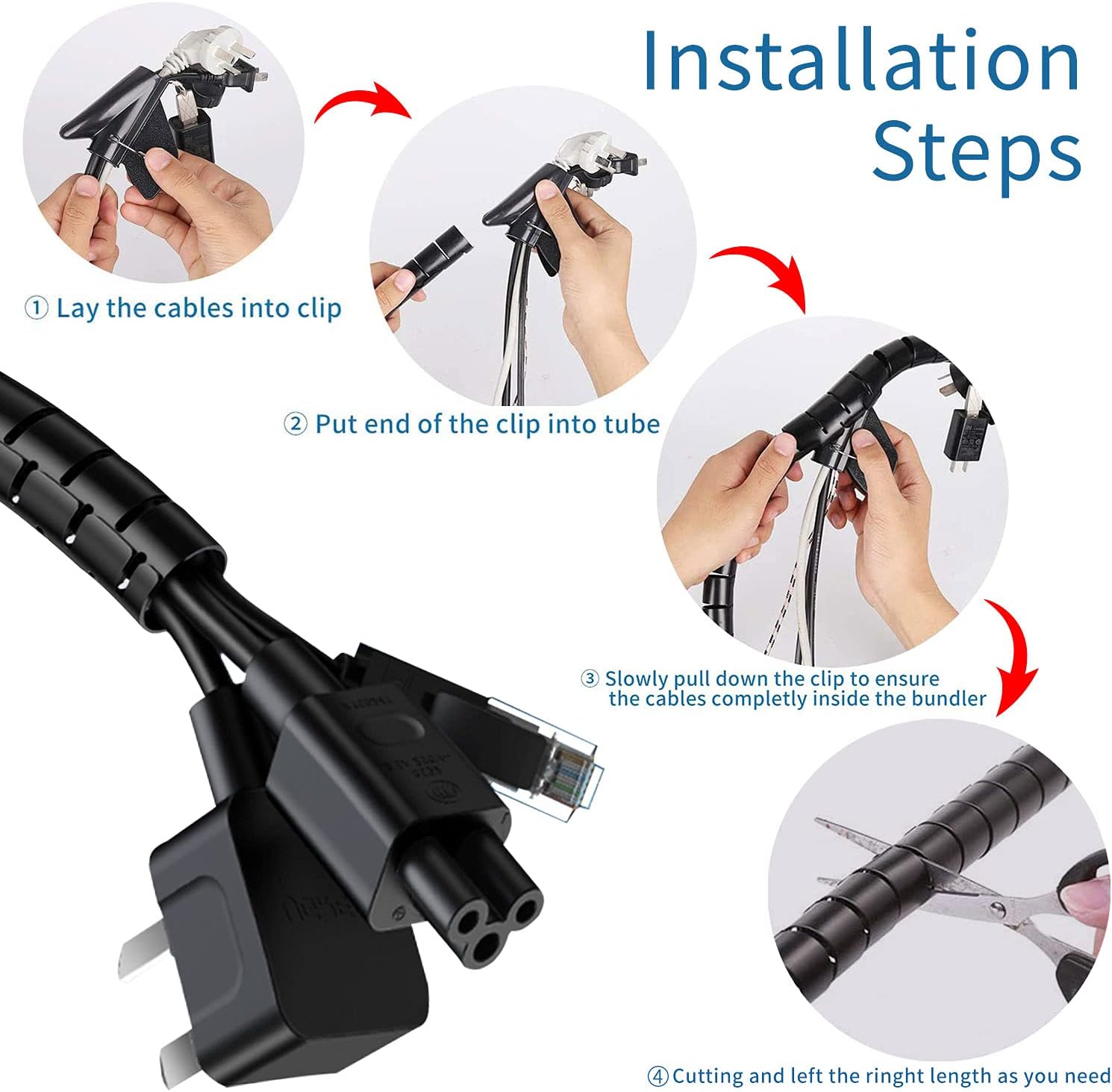 Installation Steps

① Lay the cables into clip

② Put end of the clip into tube

③ Slowly pull down the clip to ensure the cables completly inside the bundler

④ Cutting and left the ringht length as you need