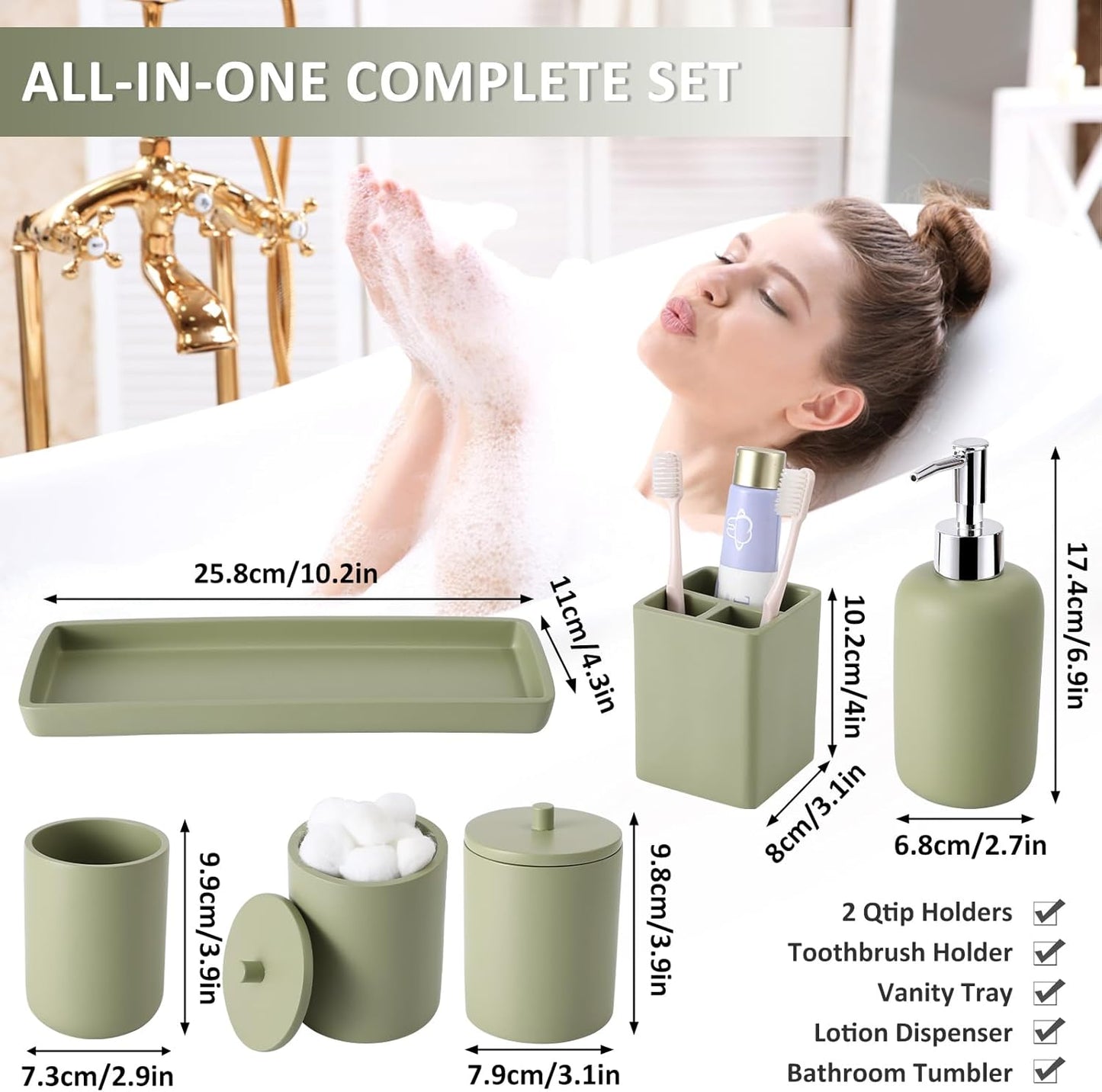 ALL-IN-ONE COMPLETE SET

25.8cm/10.2in

11cm/4.3in

10.2cm/4in

8cm/3.1in

17.4cm/6.9in

6.8cm/2.7in

9.9cm/3.9in

7.3cm/2.9in

9.8cm/3.9in

7.9cm/3.1in

2 Qtip Holders
Toothbrush Holder
Vanity Tray
Lotion Dispenser
Bathroom Tumbler