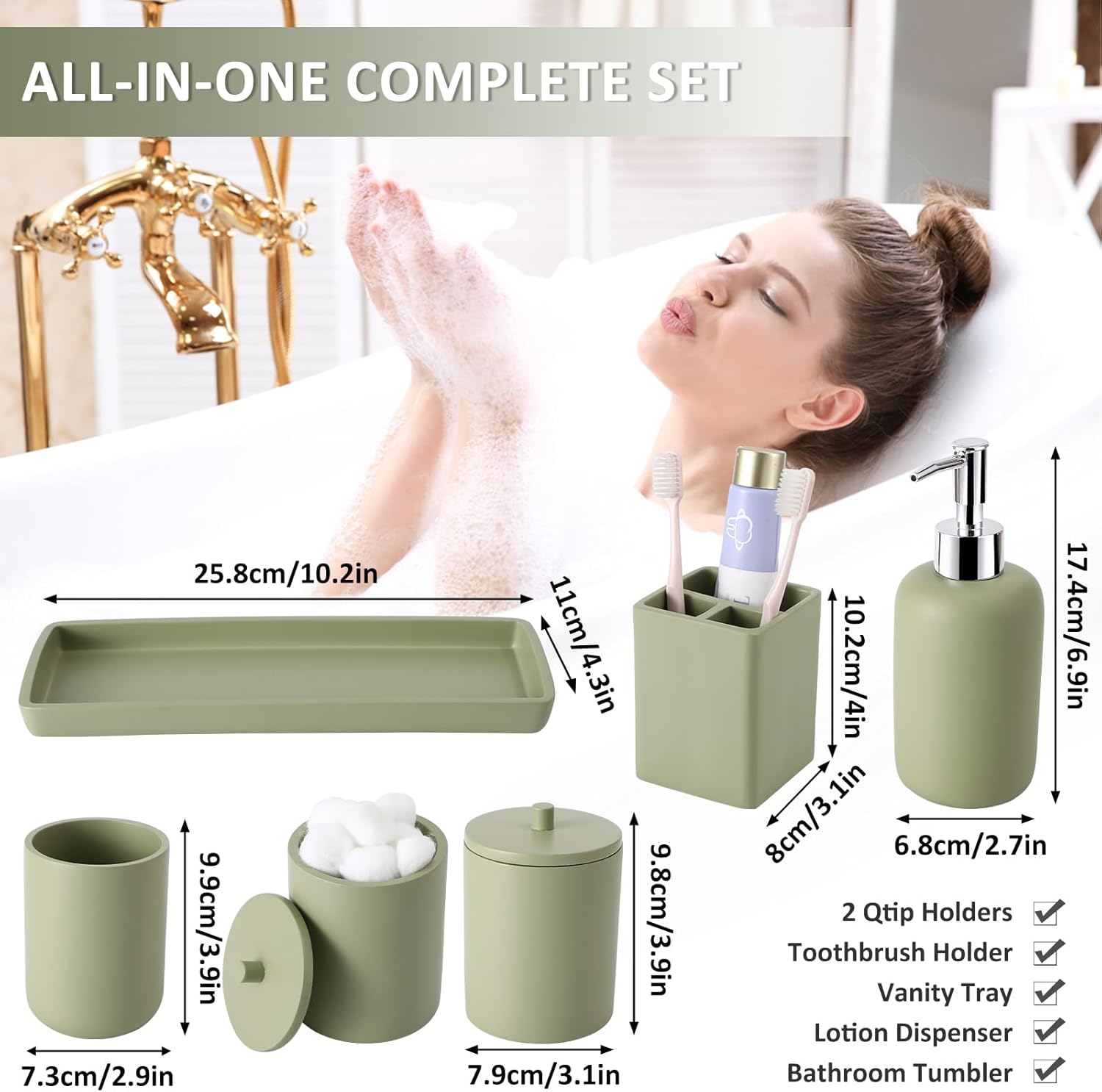 ALL-IN-ONE COMPLETE SET

25.8cm/10.2in

11cm/4.3in

10.2cm/4in

8cm/3.1in

17.4cm/6.9in

6.8cm/2.7in

9.9cm/3.9in

7.3cm/2.9in

9.8cm/3.9in

7.9cm/3.1in

2 Qtip Holders
Toothbrush Holder
Vanity Tray
Lotion Dispenser
Bathroom Tumbler