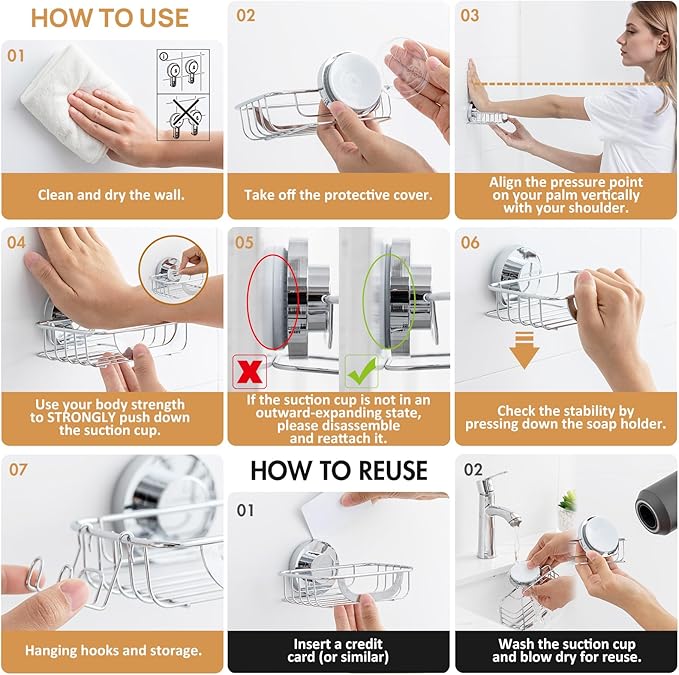 HOW TO USE

01

Clean and dry the wall.

02

Take off the protective cover.

03

Align the pressure point on your palm vertically with your shoulder.

04

Use your body strength to STRONGLY push down the suction cup.

05

If the suction cup is not in an outward-expanding state, please disassemble and reattach it.

06

Check the stability by pressing down the soap holder.

07

Hanging hooks and storage.

HOW TO REUSE

01

Insert a credit card (or similar)

02

Wash the suction cup and blow dry for reuse.