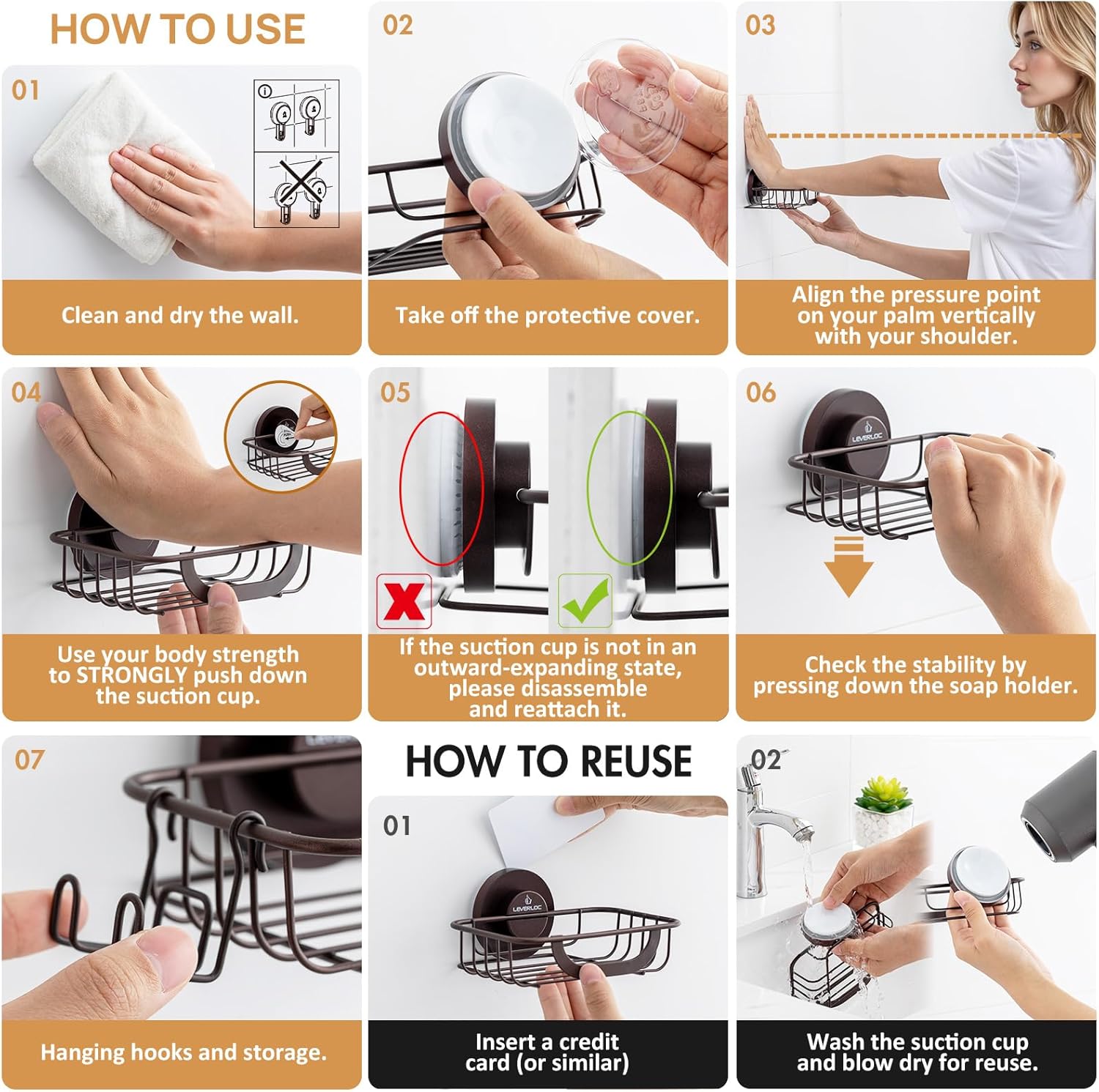 HOW TO USE

01

Clean and dry the wall.

02

Take off the protective cover.

03

Align the pressure point on your palm vertically with your shoulder.

04

Use your body strength to STRONGLY push down the suction cup.

05

If the suction cup is not in an outward-expanding state, please disassemble and reattach it.

06

LEVERLOC

Check the stability by pressing down the soap holder.

07

Hanging hooks and storage.

HOW TO REUSE

01

LEVERLOC

Insert a credit card (or similar)

02

Wash the suction cup and blow dry for reuse.