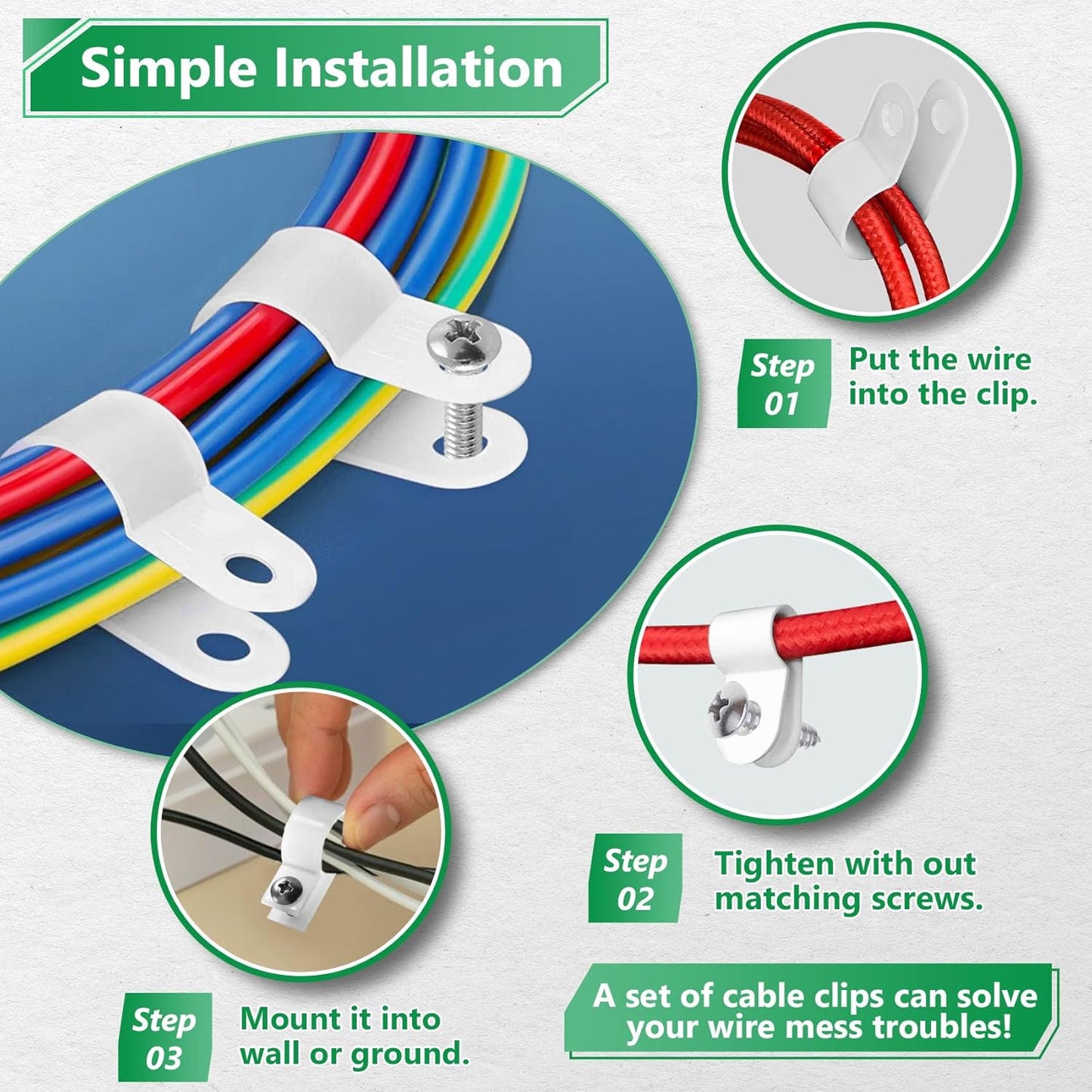 Simple Installation

Step 01 Put the wire into the clip.

Step 02 Tighten with out matching screws.

Step 03 Mount it into wall or ground.

A set of cable clips can solve your wire mess troubles!