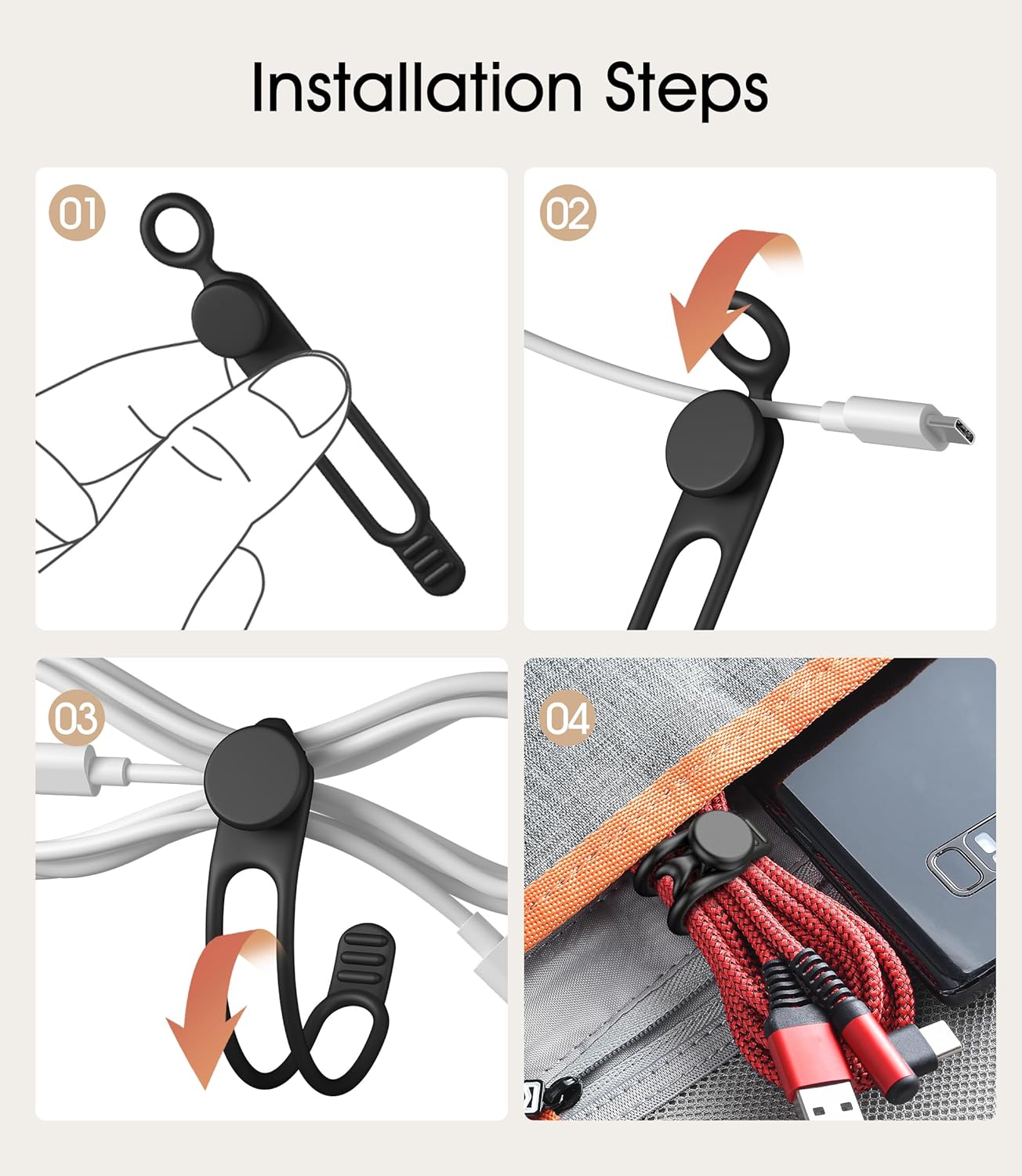 Installation Steps

01

02

03

04