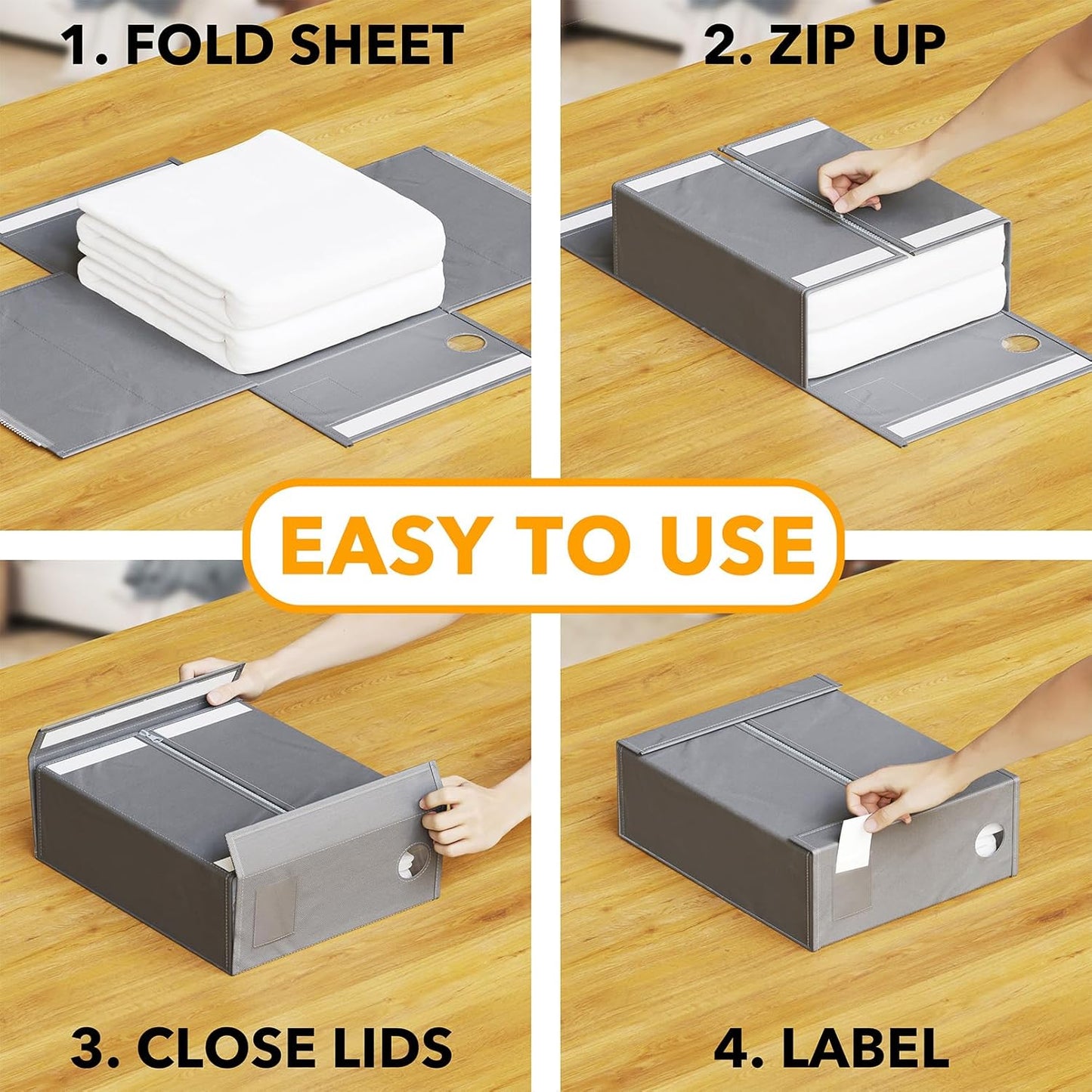 1. FOLD SHEET

2. ZIP UP

EASY TO USE

3. CLOSE LIDS

4. LABEL