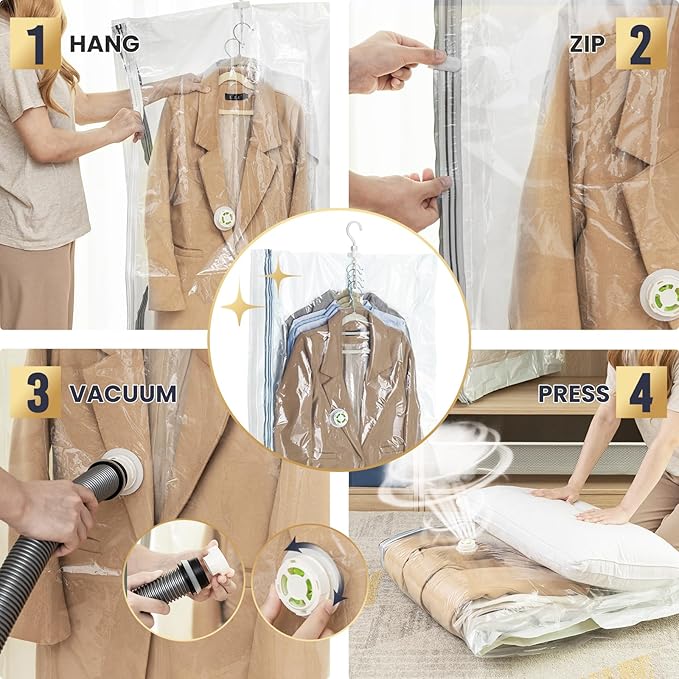 1 HANG

ZIP 2

3 VACUUM

PRESS 4