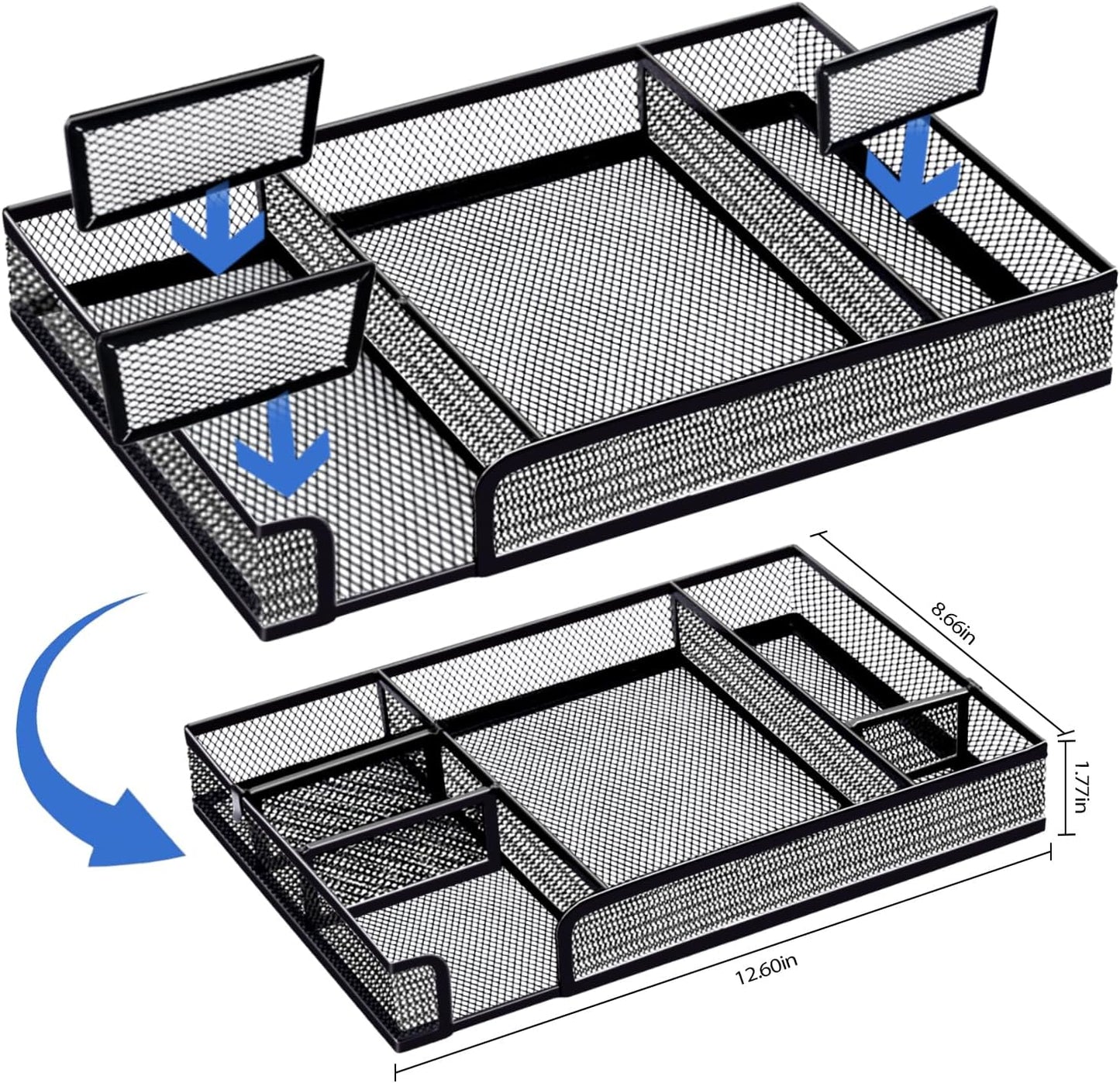 8.66in

1.77in

12.60in