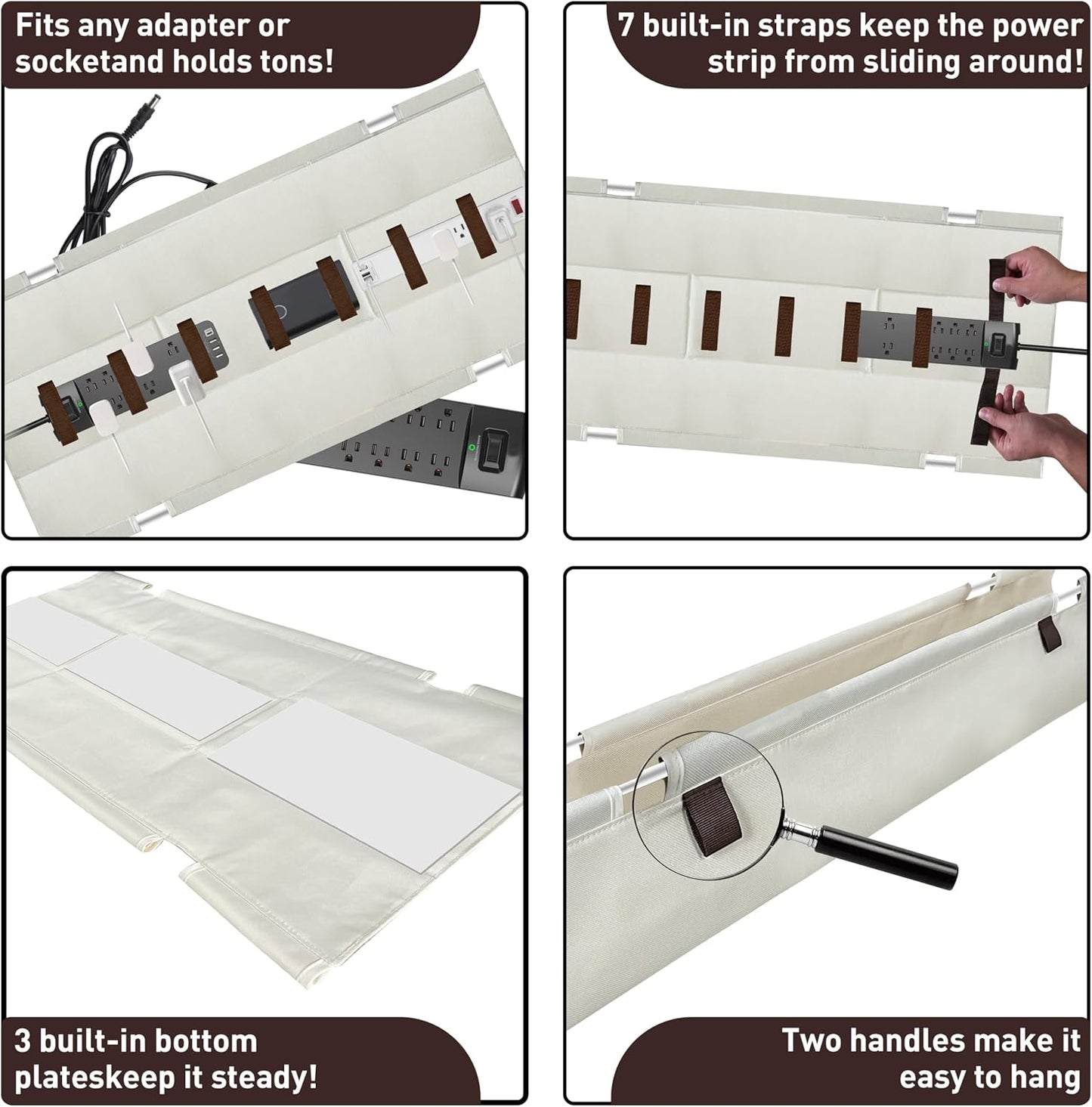 Fits any adapter or socketand holds tons!

7 built-in straps keep the power strip from sliding around!

3 built-in bottom plateskeep it steady!

Two handles make it easy to hang