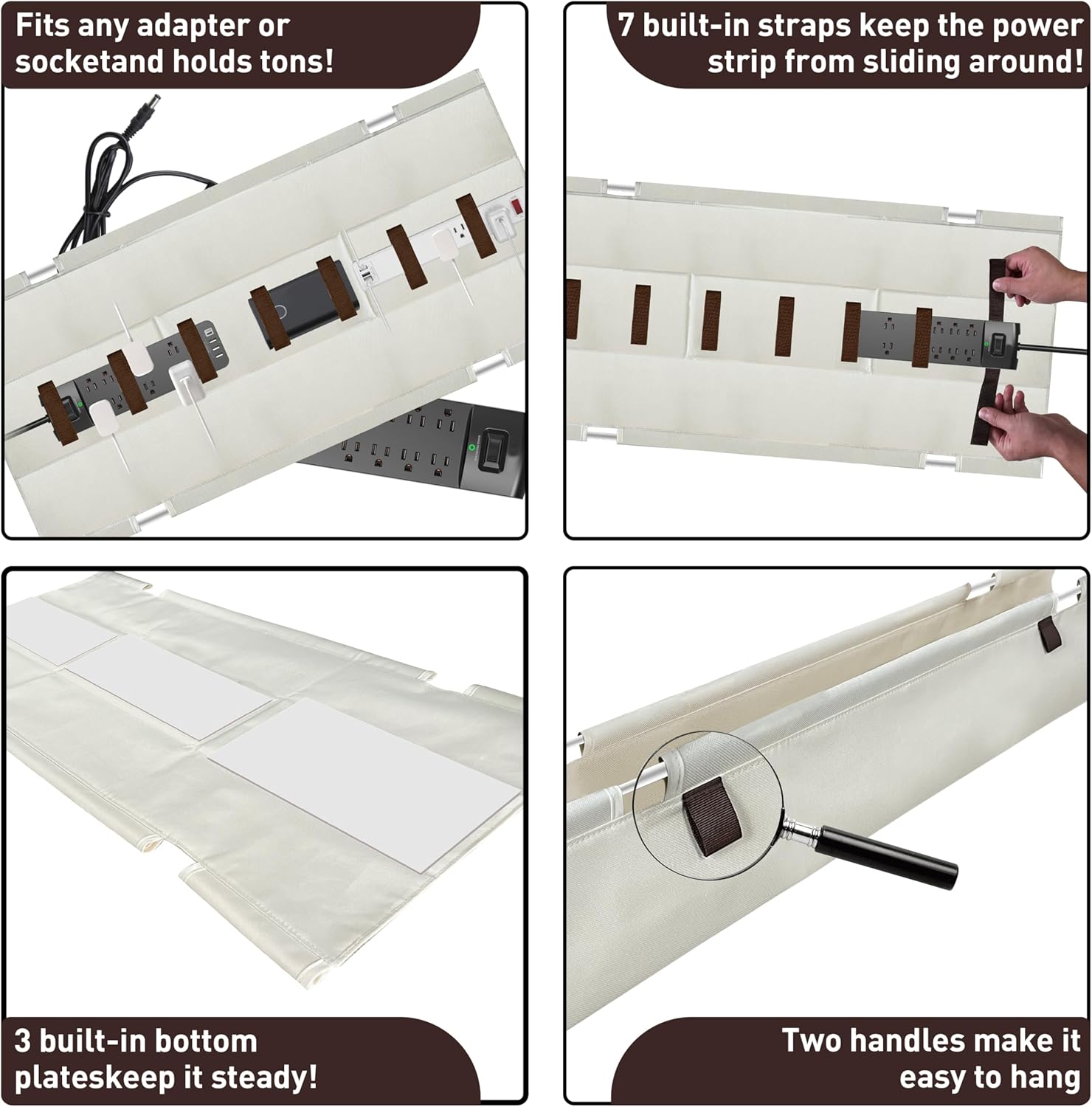 Fits any adapter or socketand holds tons!

7 built-in straps keep the power strip from sliding around!

3 built-in bottom plateskeep it steady!

Two handles make it easy to hang