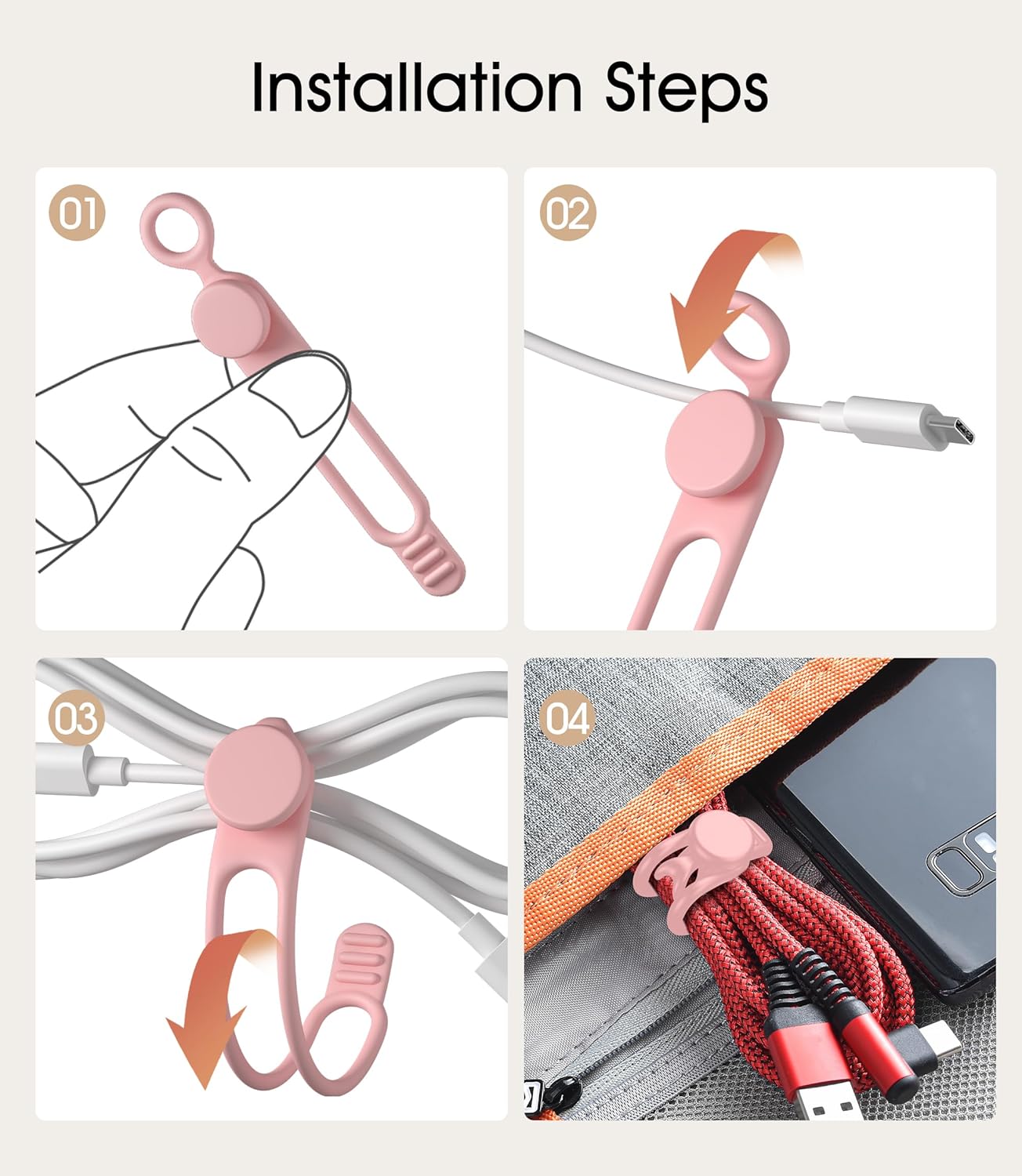 Installation Steps

01

02

03

04