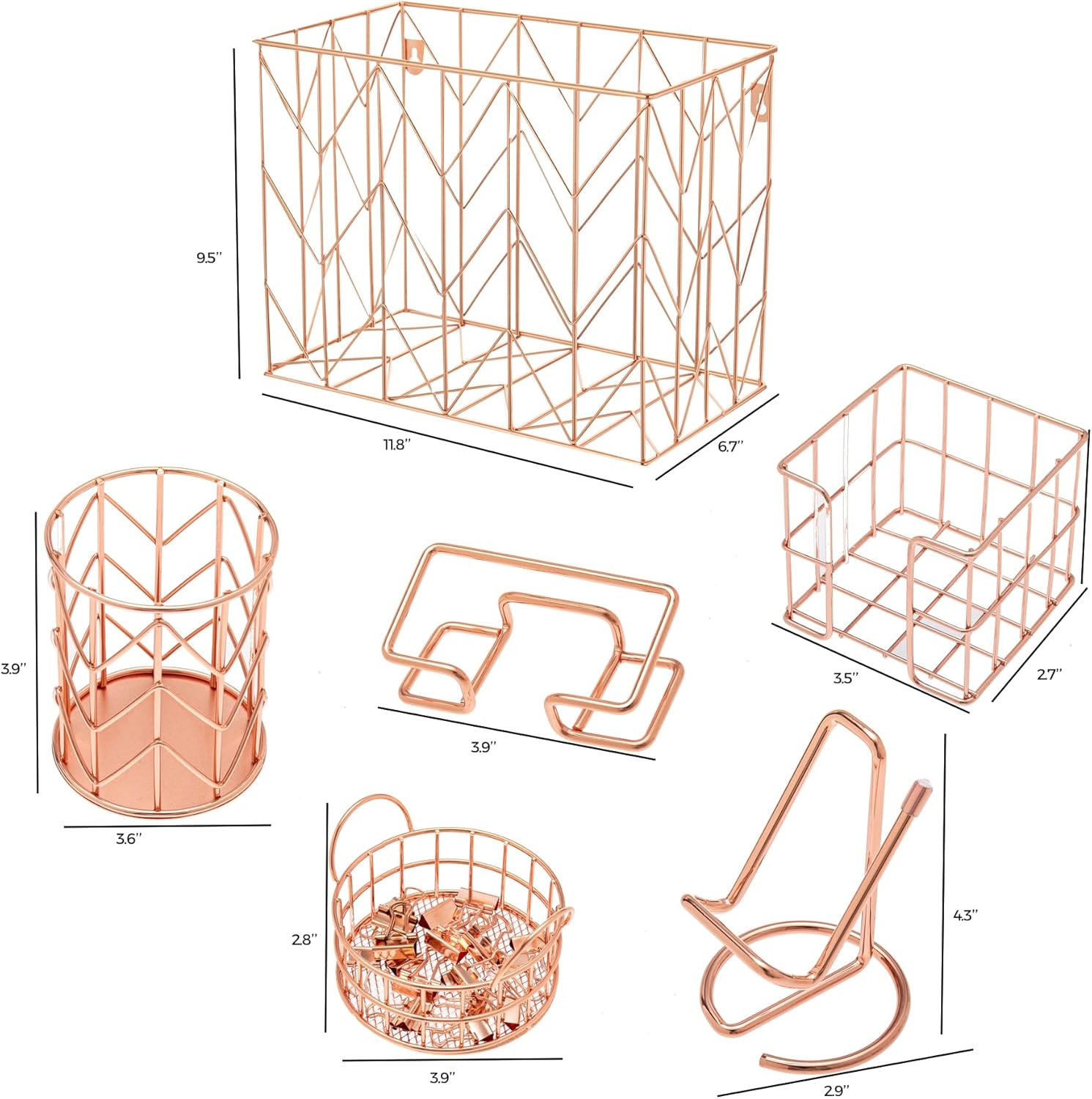 9.5''

11.8''

6.7''

3.9''

3.6''

3.9''

3.5''

2.7''

2.8''

3.9''

4.3''

2.9''