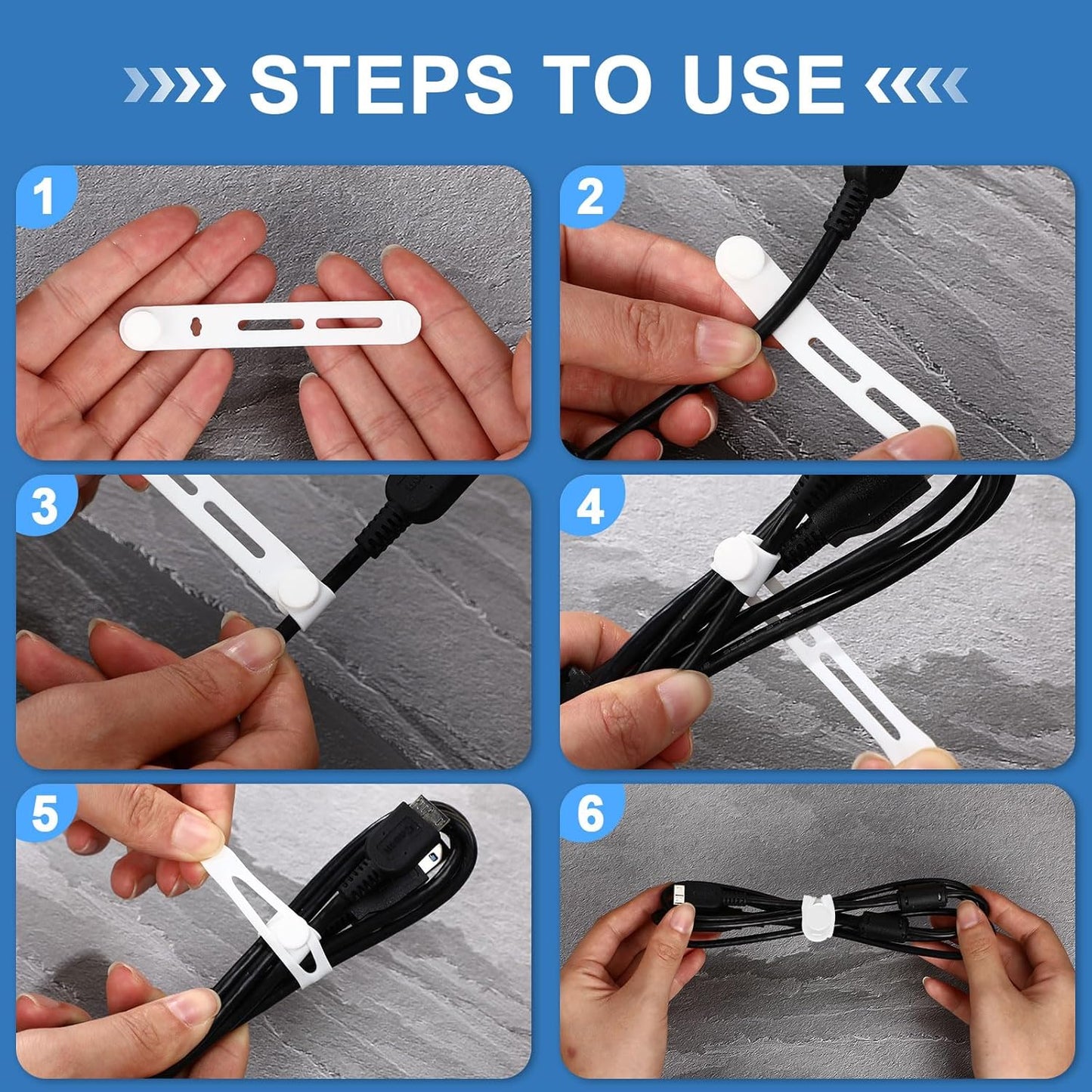 STEPS TO USE

1

2

3

4

5

6