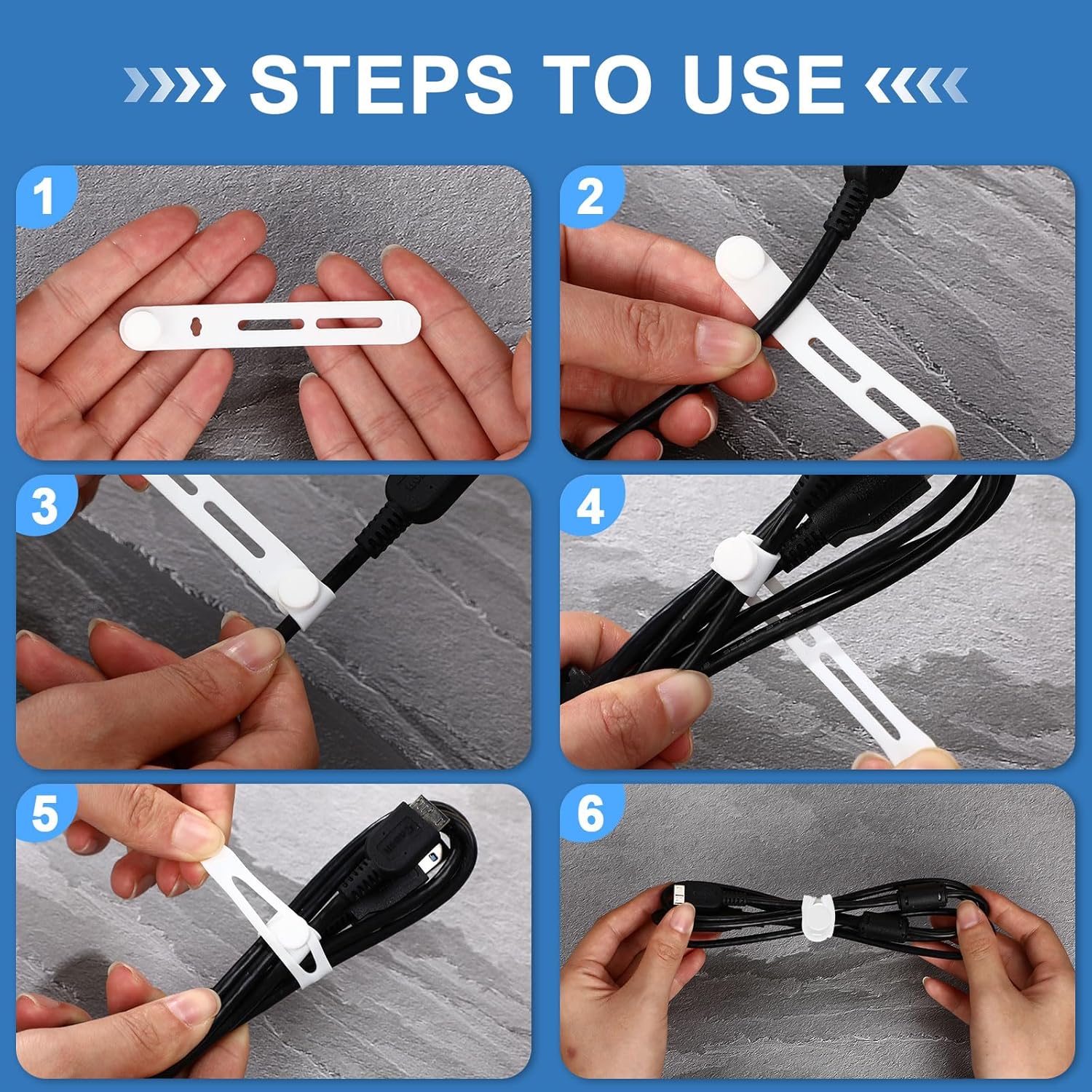 STEPS TO USE

1

2

3

4

5

6