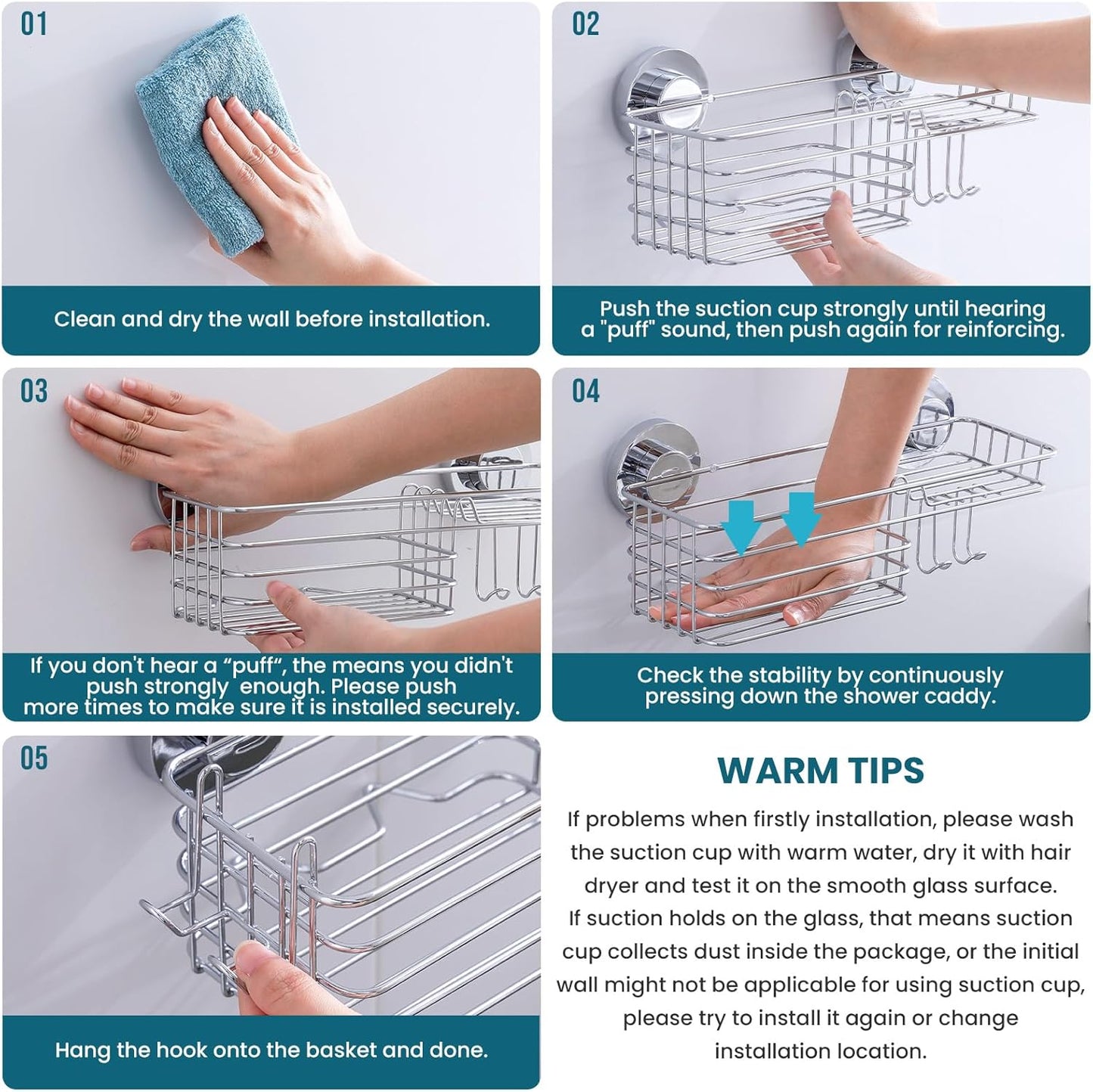 01

Clean and dry the wall before installation.

02

Push the suction cup strongly until hearing a "puff" sound, then push again for reinforcing.

03

If you don't hear a “puff“, the means you didn't push strongly enough. Please push more times to make sure it is installed securely.

04

Check the stability by continuously pressing down the shower caddy.

05

Hang the hook onto the basket and done.

WARM TIPS

If problems when firstly installation, please wash the suction cup with warm water, dry it with hair dryer and test it on the smooth glass surface. If suction holds on the glass, that means suction cup collects dust inside the package, or the initial wall might not be applicable for using suction cup, please try to install it again or change installation location.