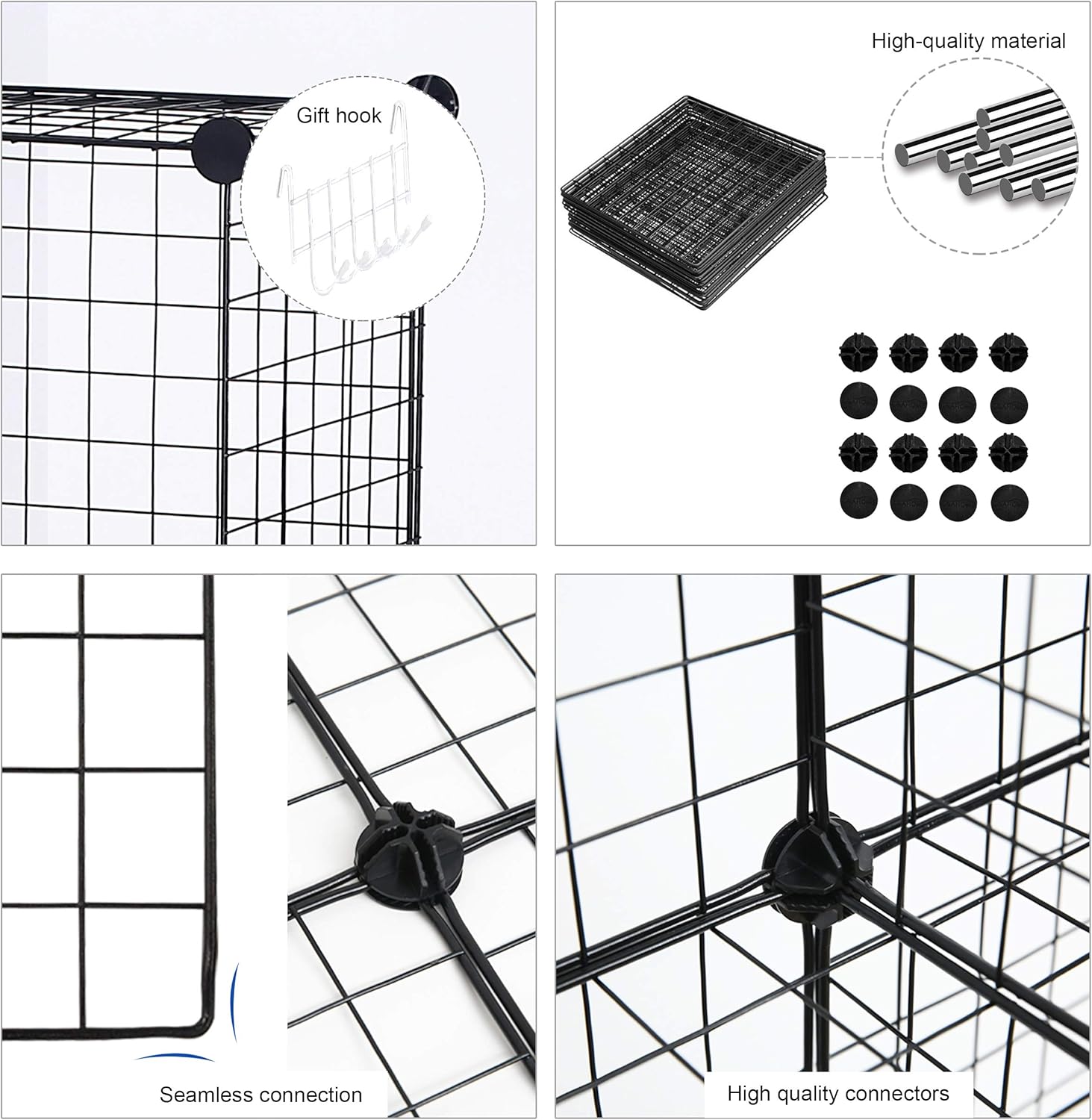 Gift hook

High-quality material

Seamless connection

High quality connectors