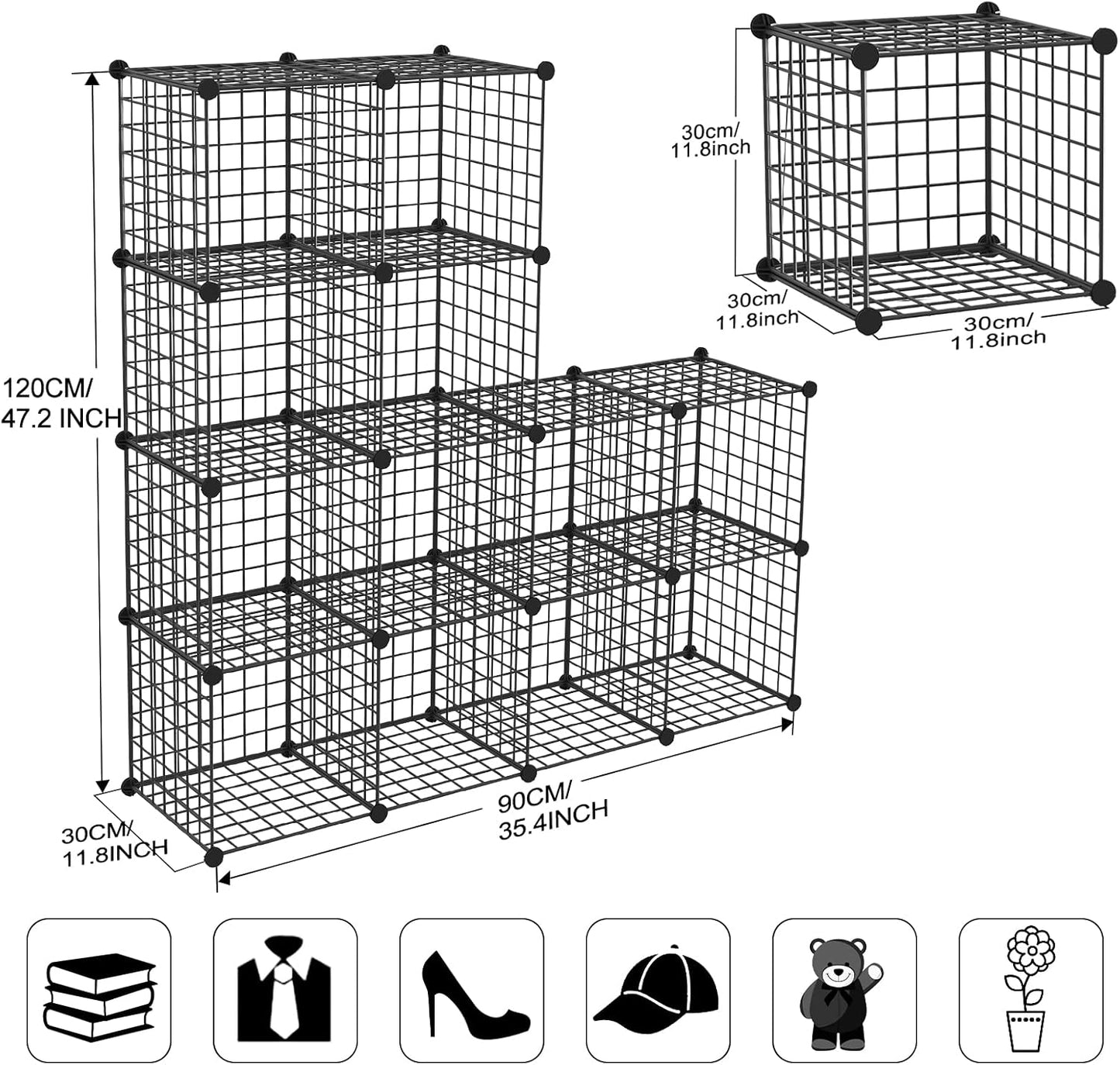 120CM/
47.2 INCH

30CM/
11.8INCH

90CM/
35.4INCH

30cm/
11.8inch

30cm/
11.8inch

30cm/
11.8inch