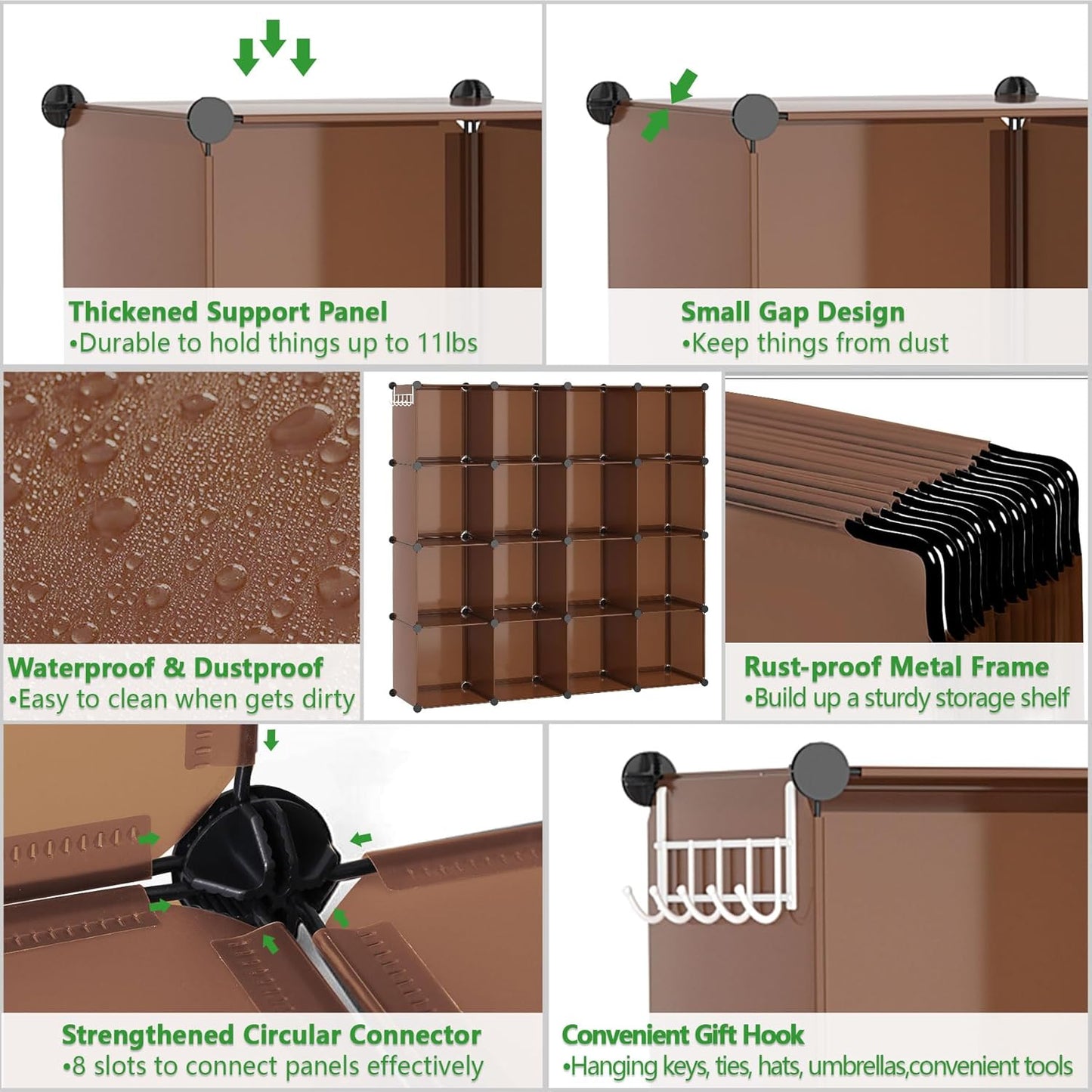 Thickened Support Panel
•Durable to hold things up to 11lbs

Small Gap Design
•Keep things from dust

Waterproof & Dustproof
•Easy to clean when gets dirty

Rust-proof Metal Frame
•Build up a sturdy storage shelf

Strengthened Circular Connector
•8 slots to connect panels effectively

Convenient Gift Hook
•Hanging keys, ties, hats, umbrellas,convenient tools