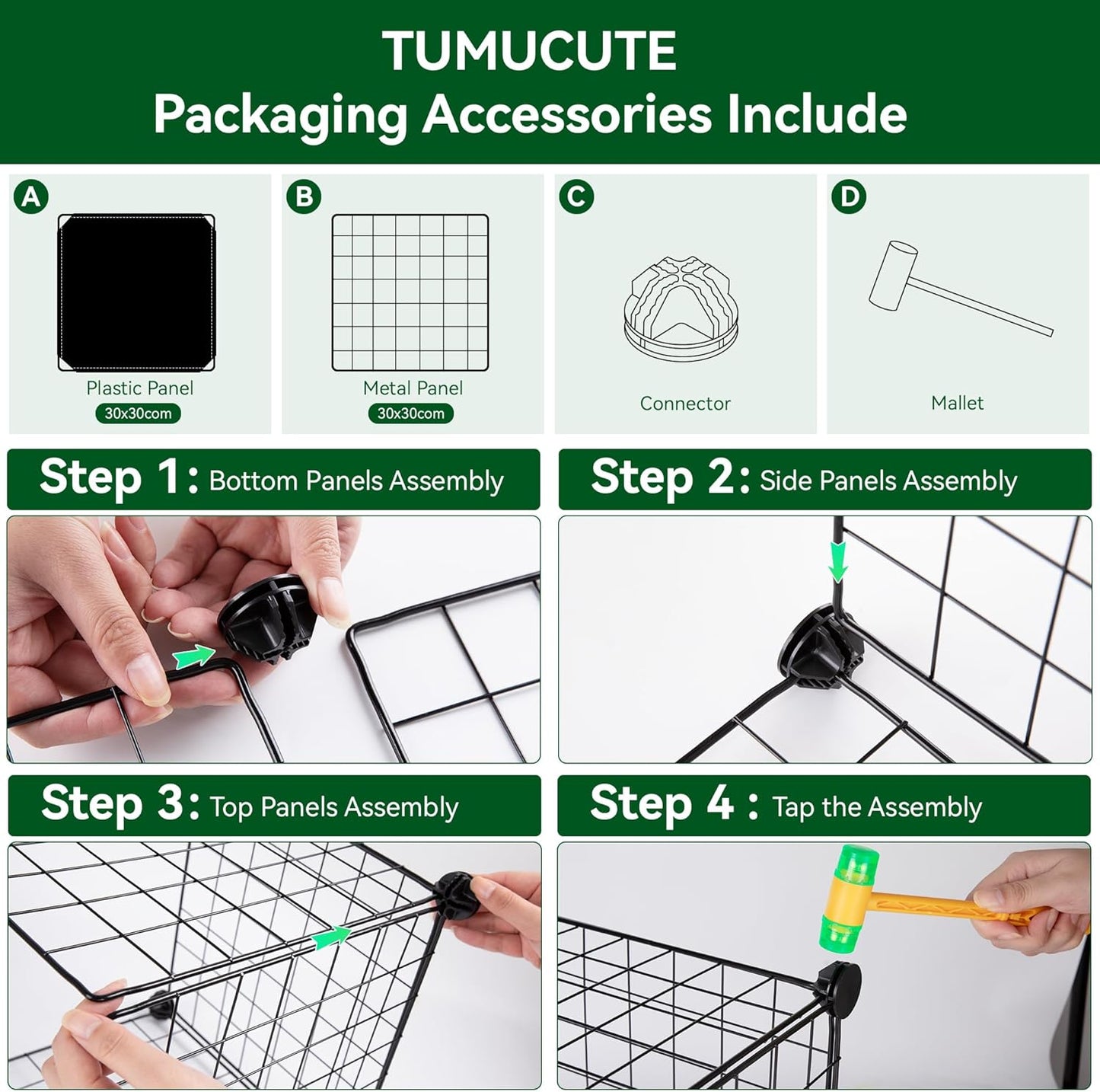 TUMUCUTE
Packaging Accessories Include

A
Plastic Panel
30x30com

B
Metal Panel
30x30com

C
Connector

D
Mallet

Step 1: Bottom Panels Assembly

Step 2: Side Panels Assembly

Step 3: Top Panels Assembly

Step 4 : Tap the Assembly