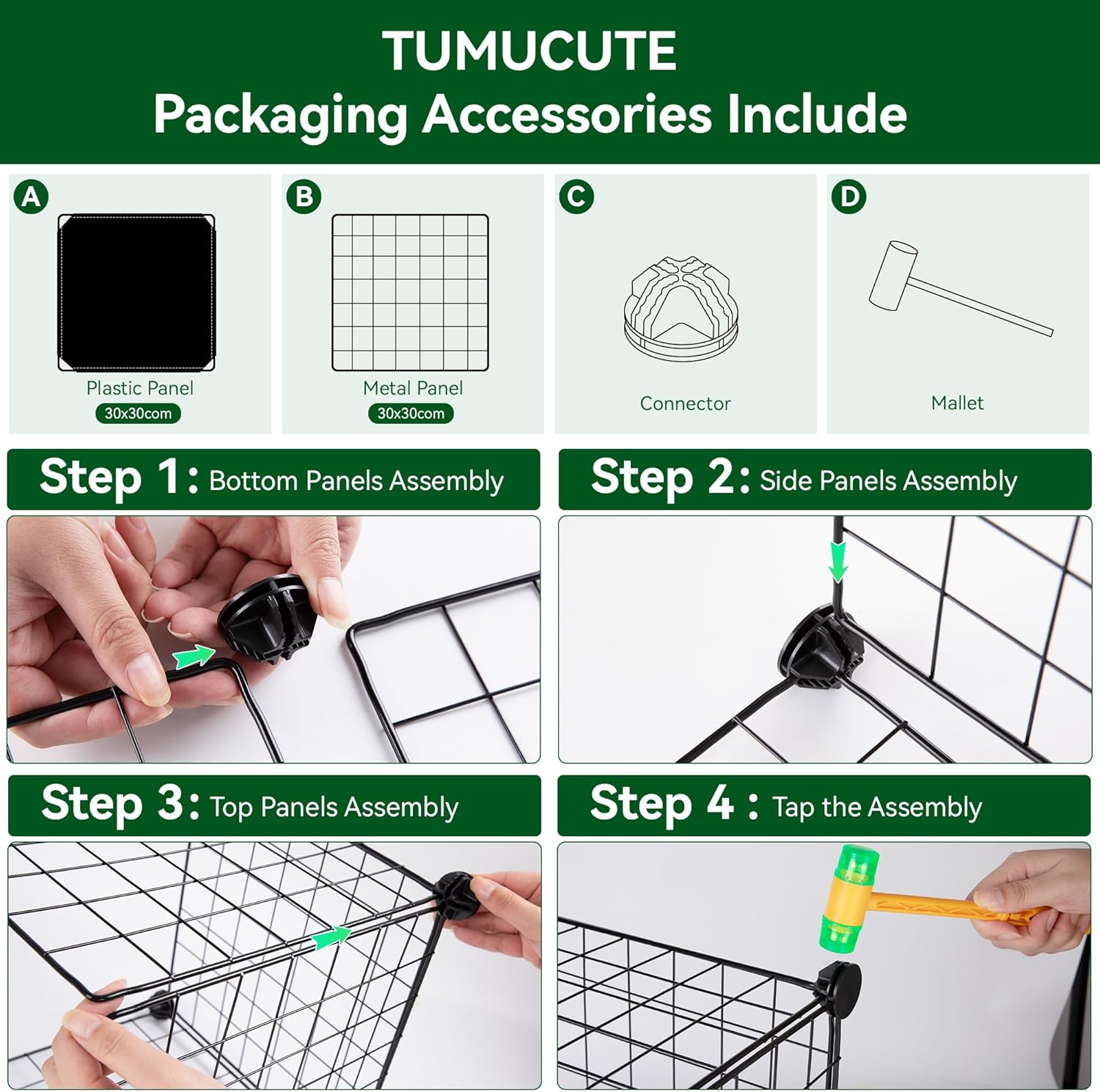 TUMUCUTE
Packaging Accessories Include

A
Plastic Panel
30x30com

B
Metal Panel
30x30com

C
Connector

D
Mallet

Step 1: Bottom Panels Assembly

Step 2: Side Panels Assembly

Step 3: Top Panels Assembly

Step 4 : Tap the Assembly