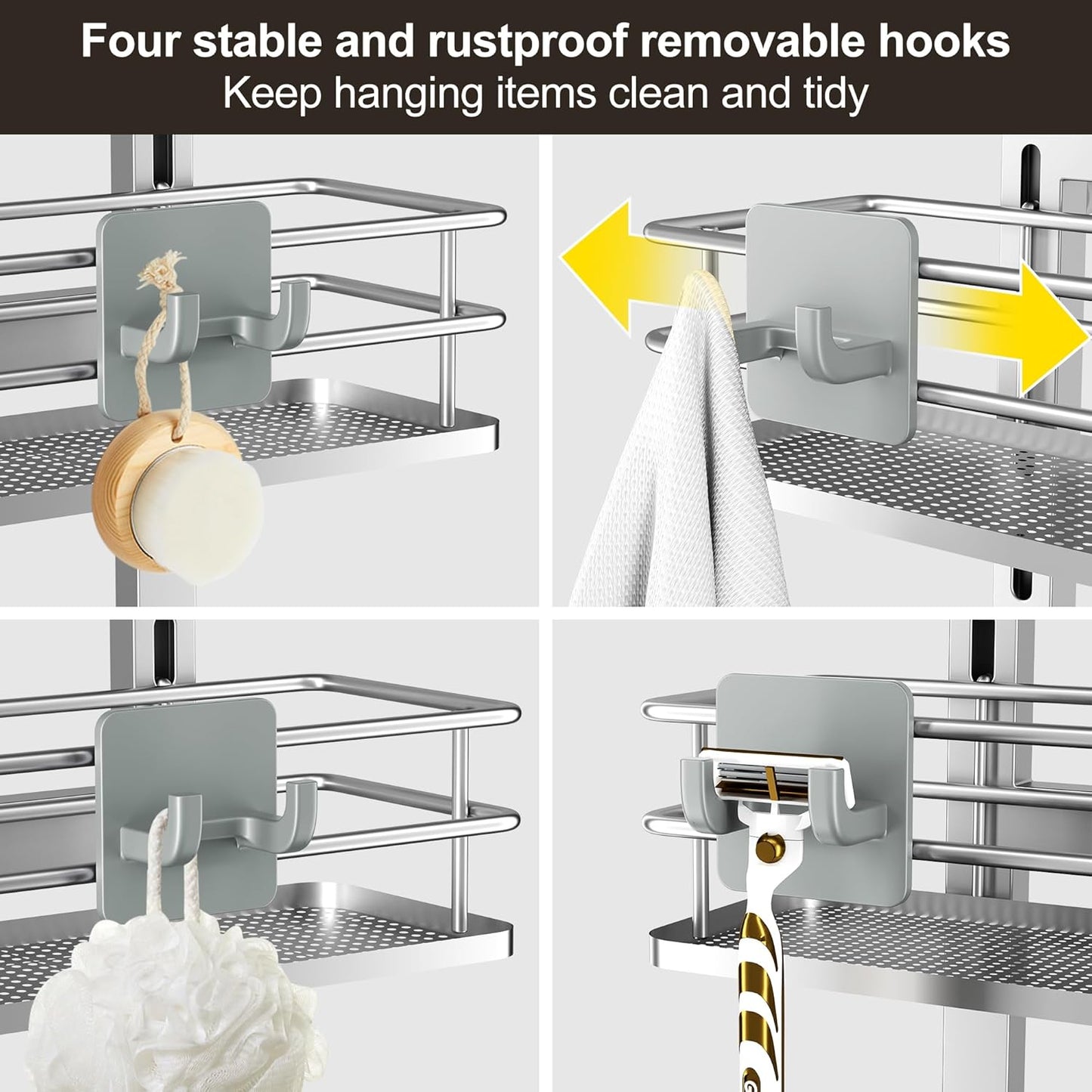 Four stable and rustproof removable hooks
Keep hanging items clean and tidy