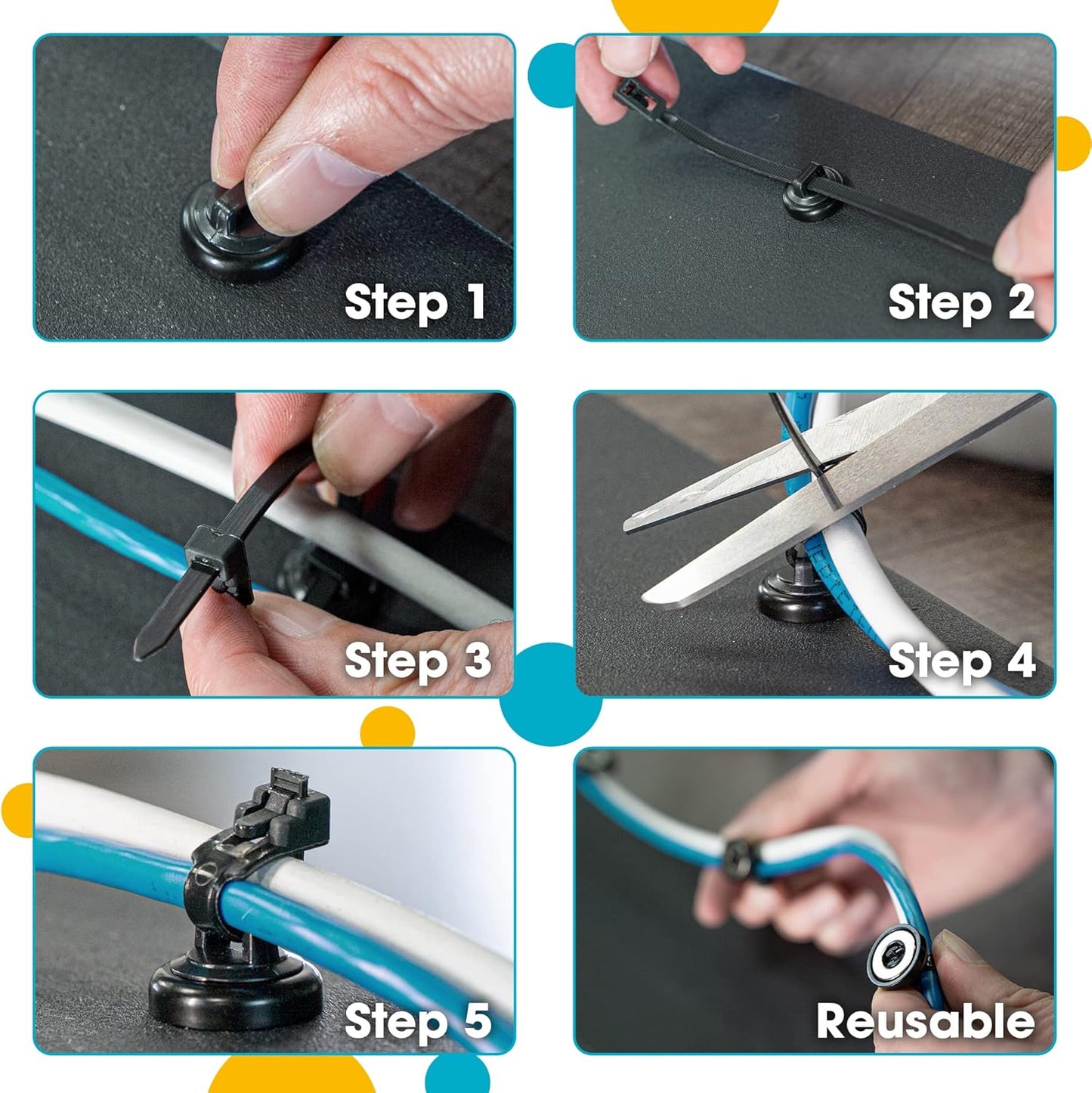 Step 1

Step 2

Step 3

Step 4

Step 5

Reusable