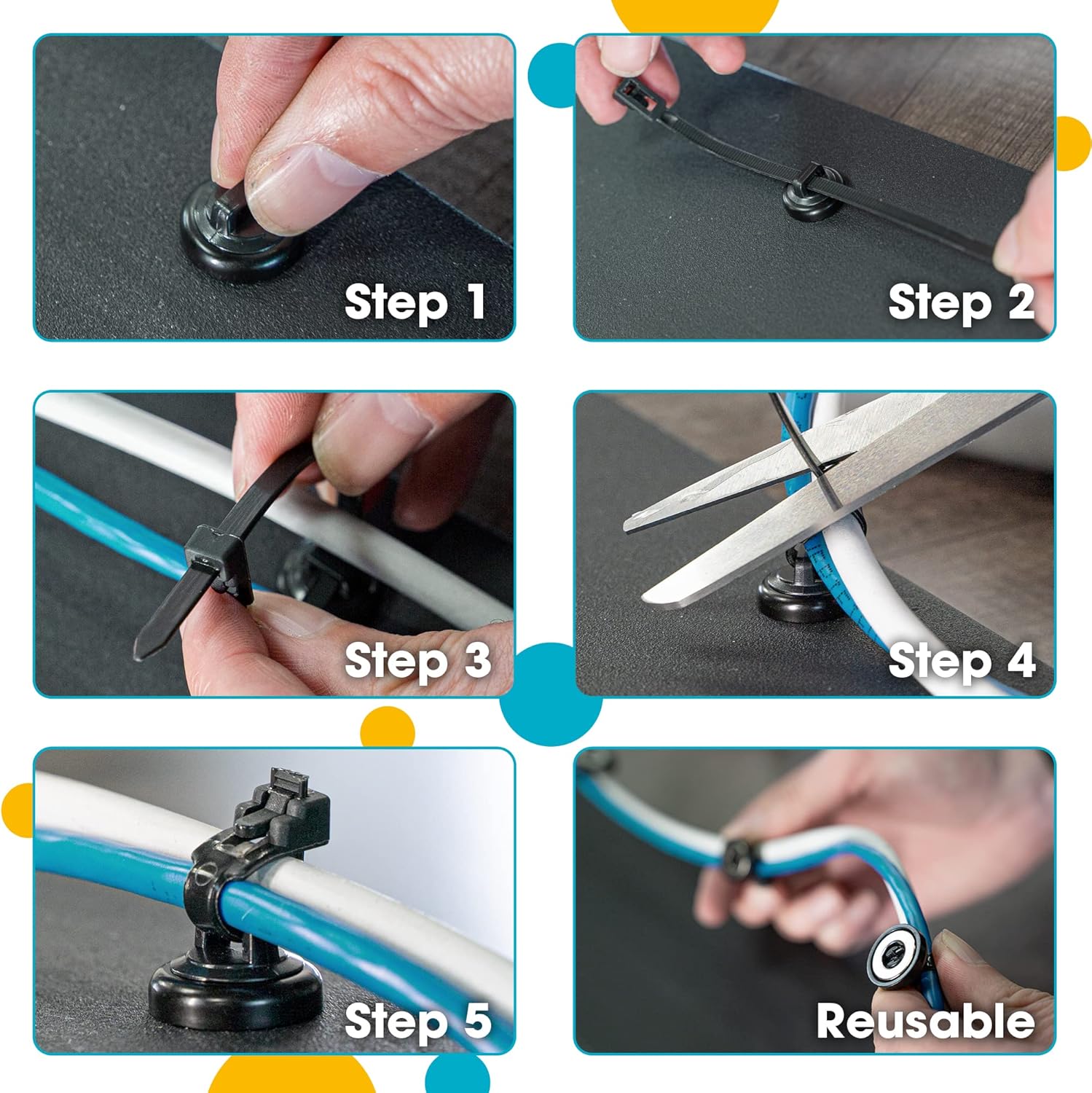 Step 1

Step 2

Step 3

Step 4

Step 5

Reusable