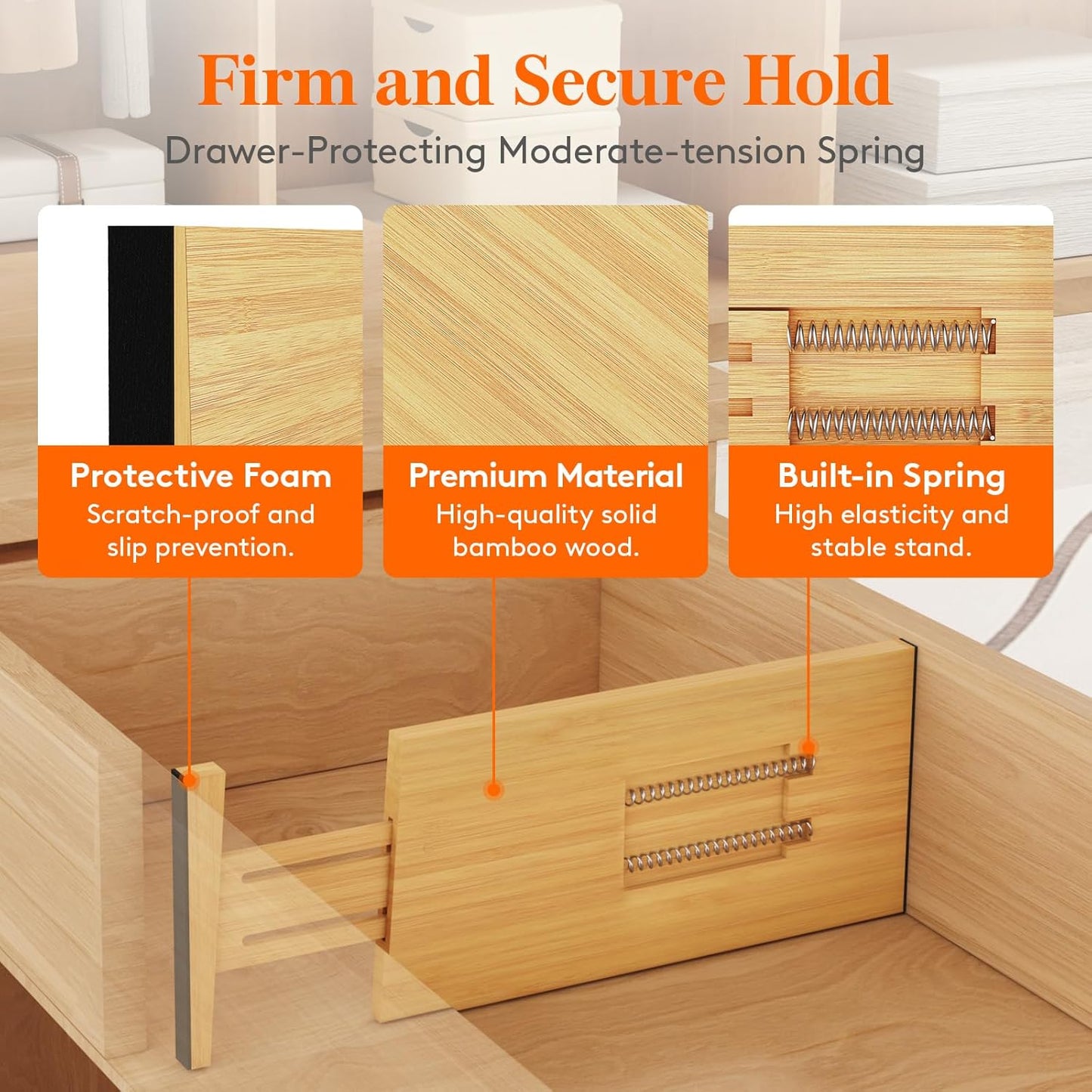 Firm and Secure Hold
Drawer-Protecting Moderate-tension Spring

Protective Foam
Scratch-proof and slip prevention.

Premium Material
High-quality solid bamboo wood.

Built-in Spring
High elasticity and stable stand.