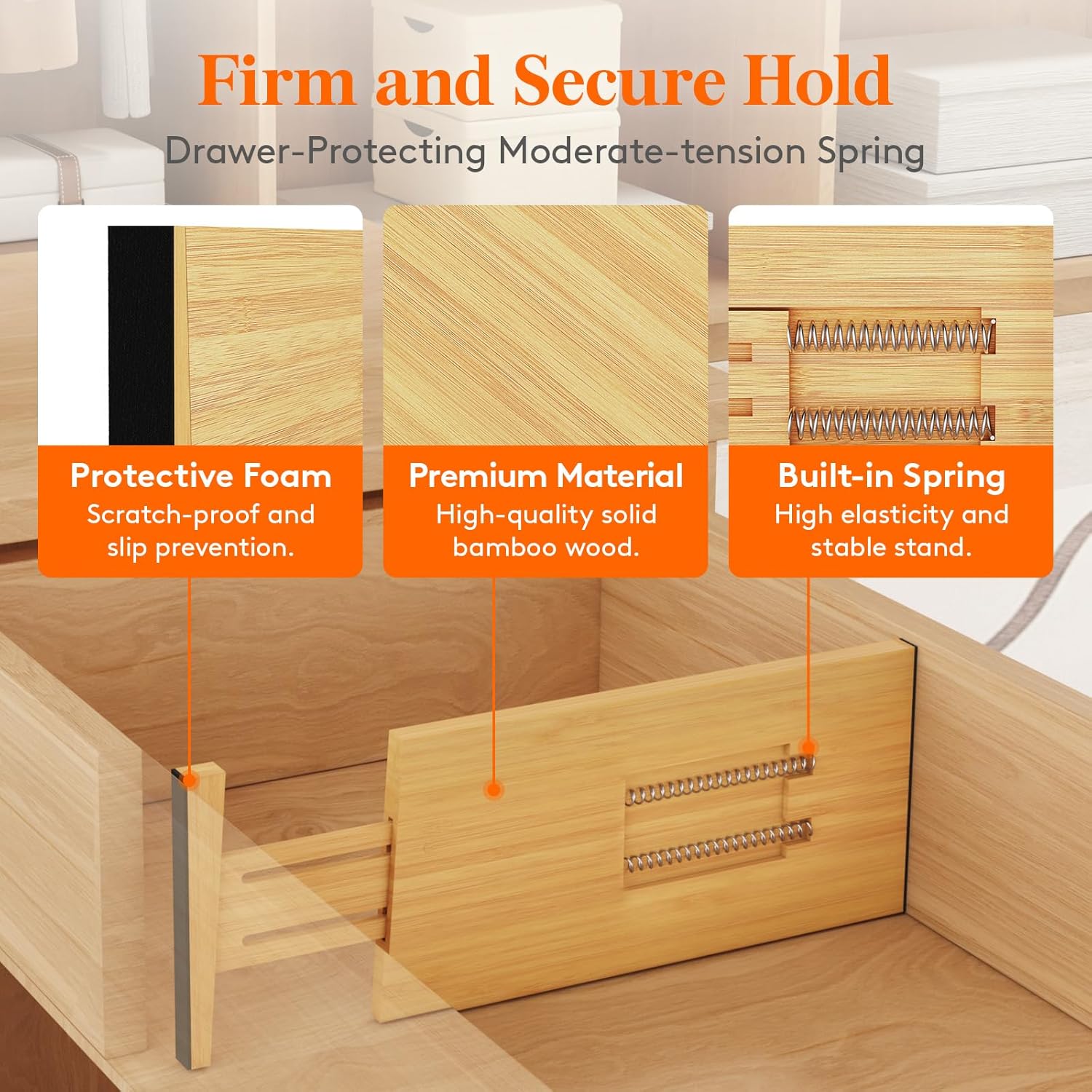 Firm and Secure Hold

Drawer-Protecting Moderate-tension Spring

Protective Foam
Scratch-proof and slip prevention.

Premium Material
High-quality solid bamboo wood.

Built-in Spring
High elasticity and stable stand.