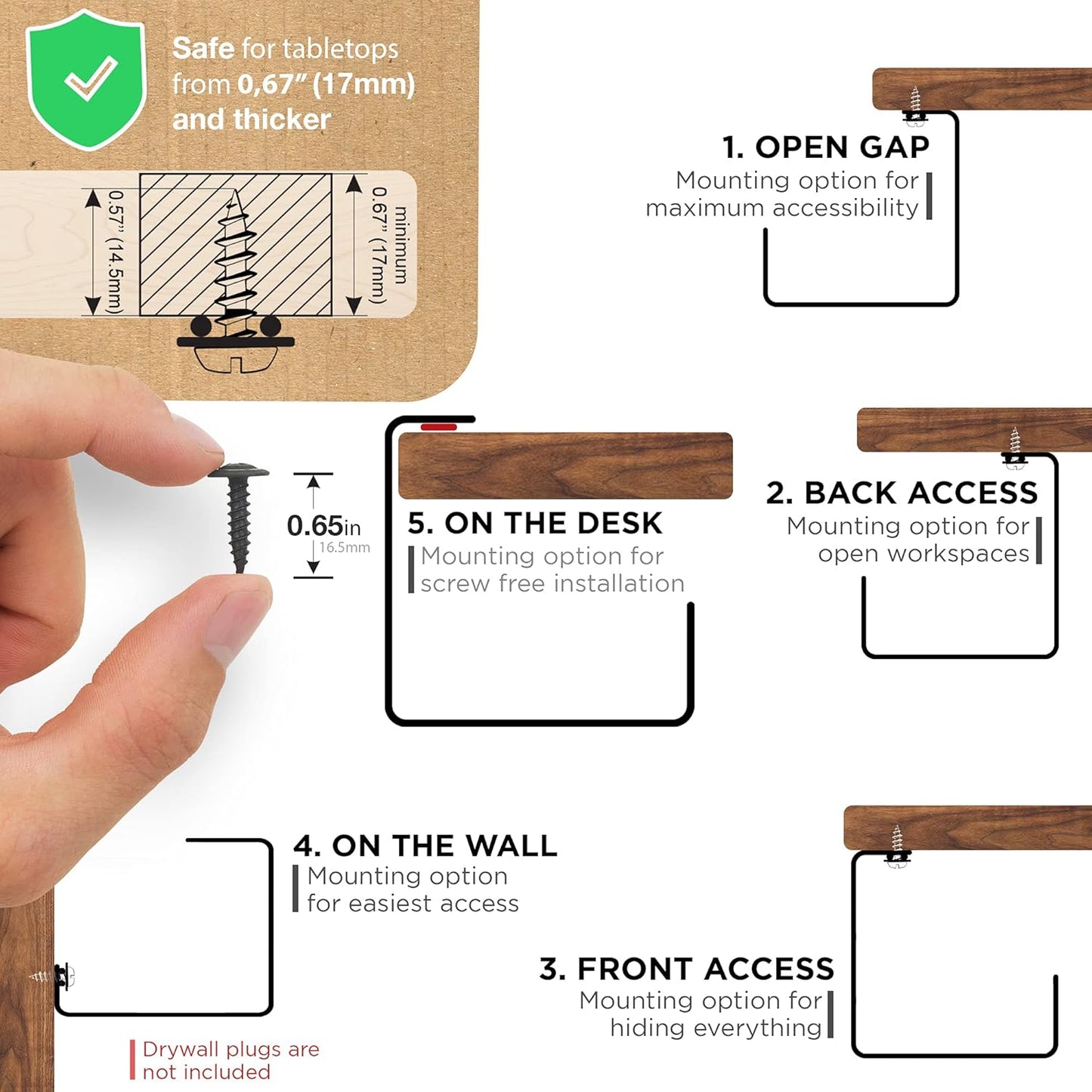 Safe for tabletops from 0,67" (17mm) and thicker

0.57" (14.5mm)

minimum 0.67" (17mm)

1. OPEN GAP
Mounting option for maximum accessibility

0.65in
16.5mm

5. ON THE DESK
Mounting option for screw free installation

2. BACK ACCESS
Mounting option for open workspaces

4. ON THE WALL
Mounting option for easiest access

3. FRONT ACCESS
Mounting option for hiding everything

Drywall plugs are not included