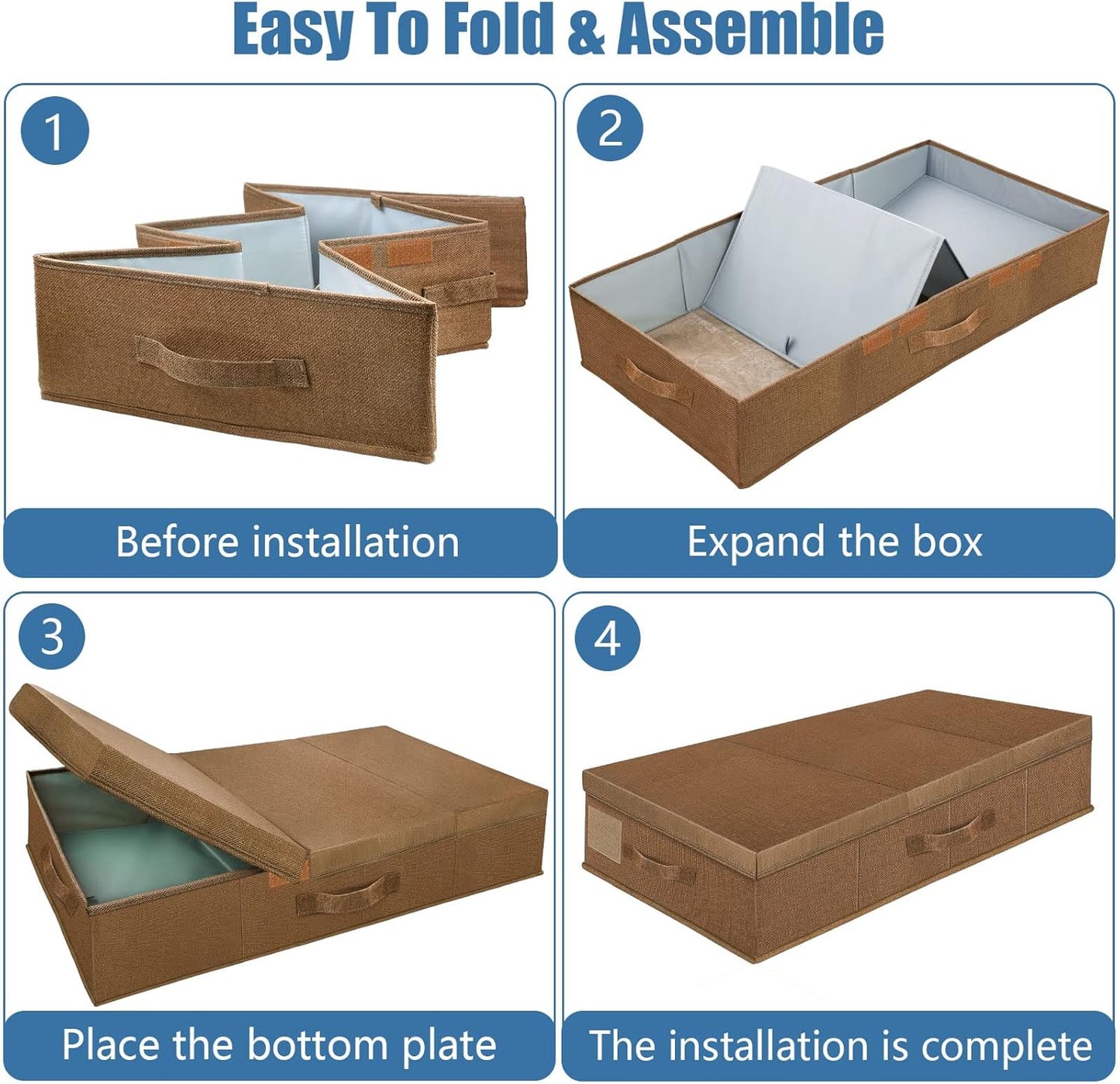 Easy To Fold & Assemble

1

Before installation

2

Expand the box

3

Place the bottom plate

4

The installation is complete