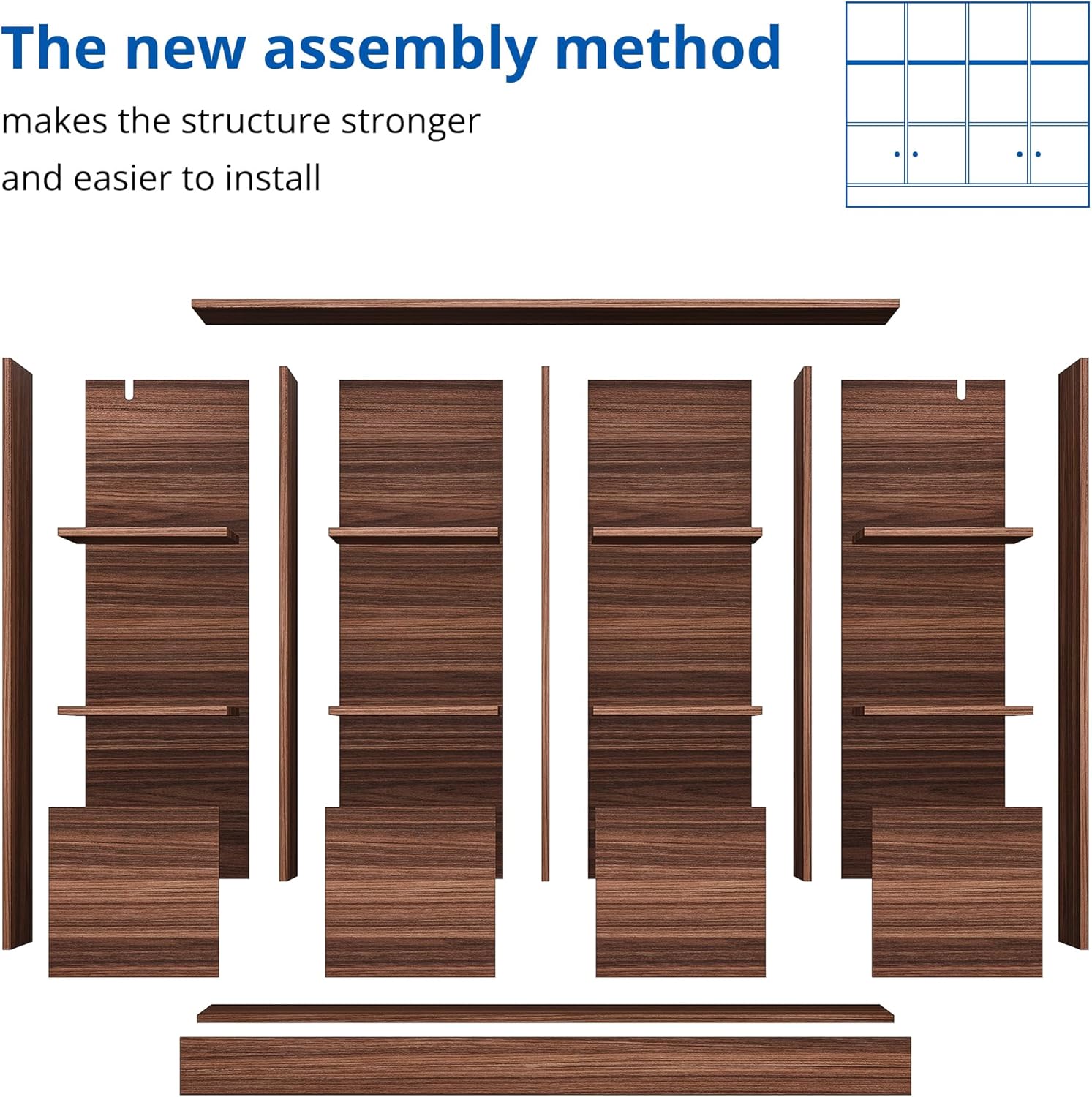 The new assembly method

makes the structure stronger
and easier to install