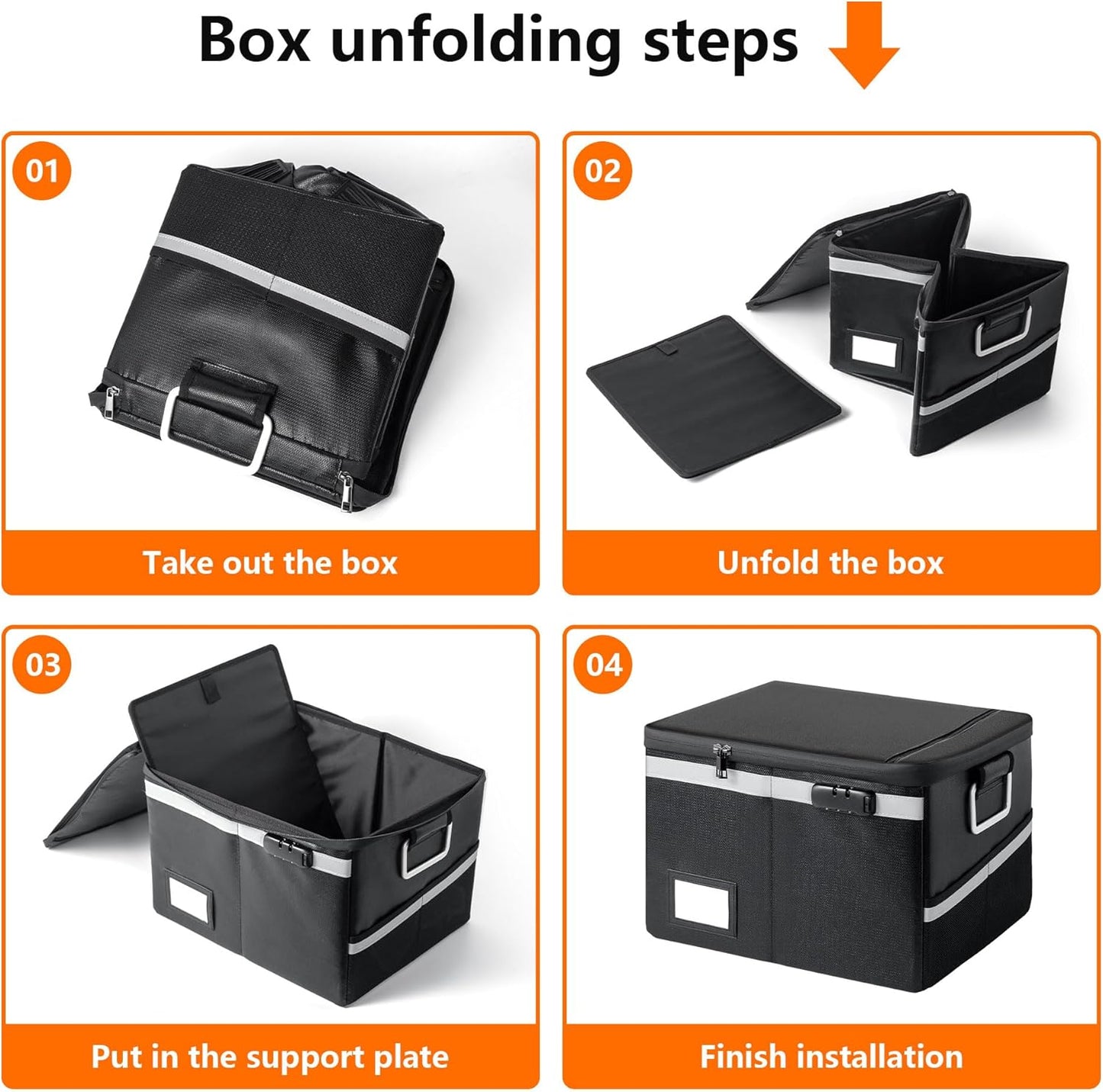 Box unfolding steps

01

Take out the box

02

Unfold the box

03

Put in the support plate

04

Finish installation