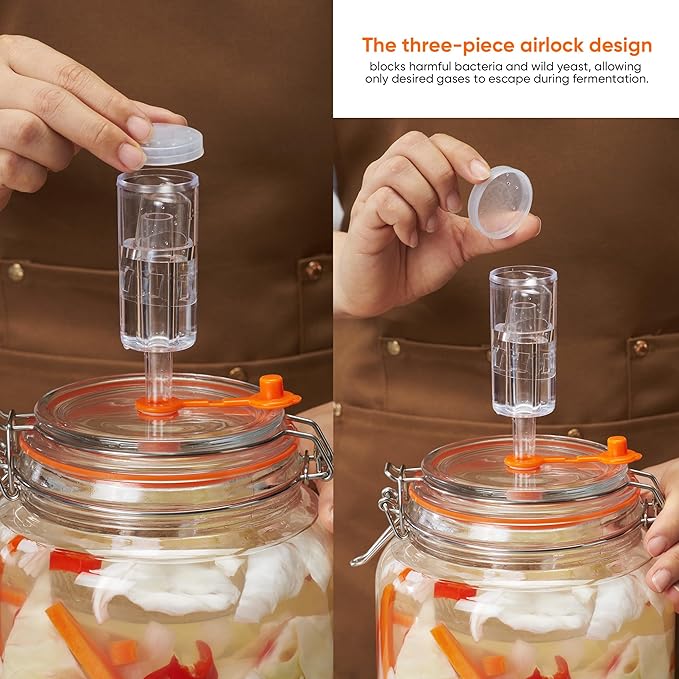 The three-piece airlock design

blocks harmful bacteria and wild yeast, allowing only desired gases to escape during fermentation.