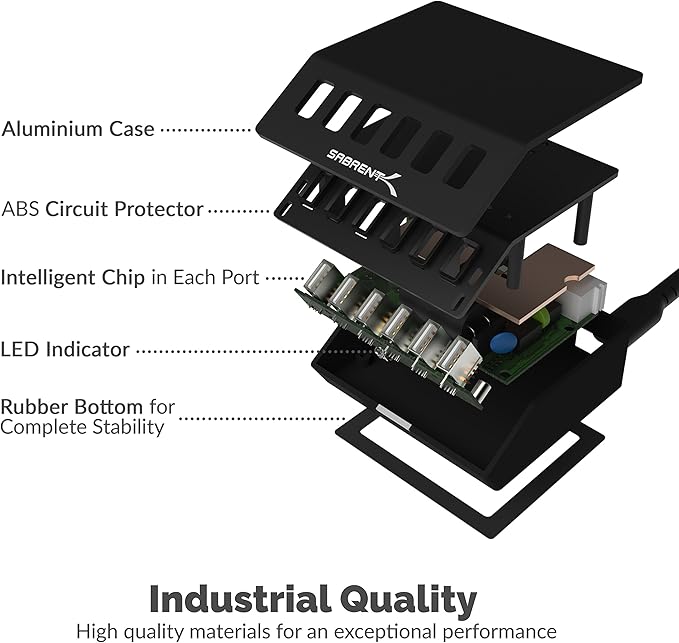 Aluminium Case

SABRENT

ABS Circuit Protector

Intelligent Chip in Each Port

LED Indicator

Rubber Bottom for Complete Stability

Industrial Quality

High quality materials for an exceptional performance