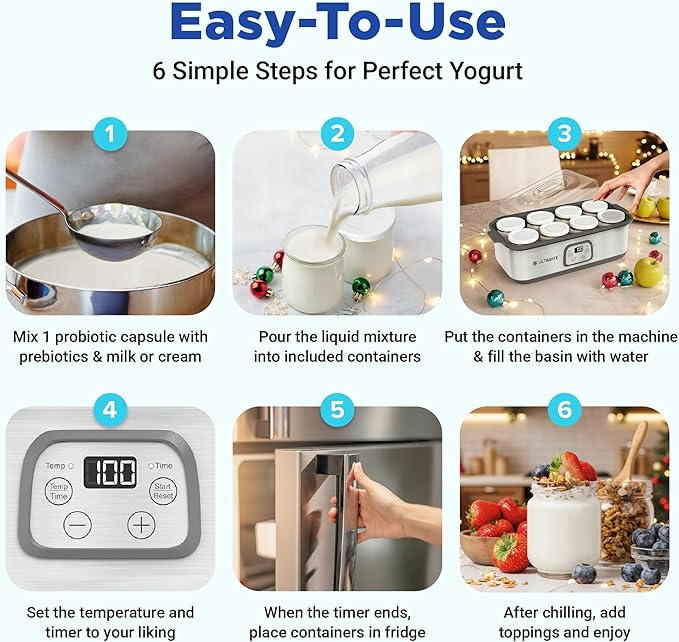 Easy-To-Use

6 Simple Steps for Perfect Yogurt

1

Mix 1 probiotic capsule with prebiotics & milk or cream

2

Pour the liquid mixture into included containers

3

ULTIMATE

Put the containers in the machine & fill the basin with water

4

Temp

100

Time

Temp Time

Start Reset

Set the temperature and timer to your liking

5

When the timer ends, place containers in fridge

6

After chilling, add toppings and enjoy